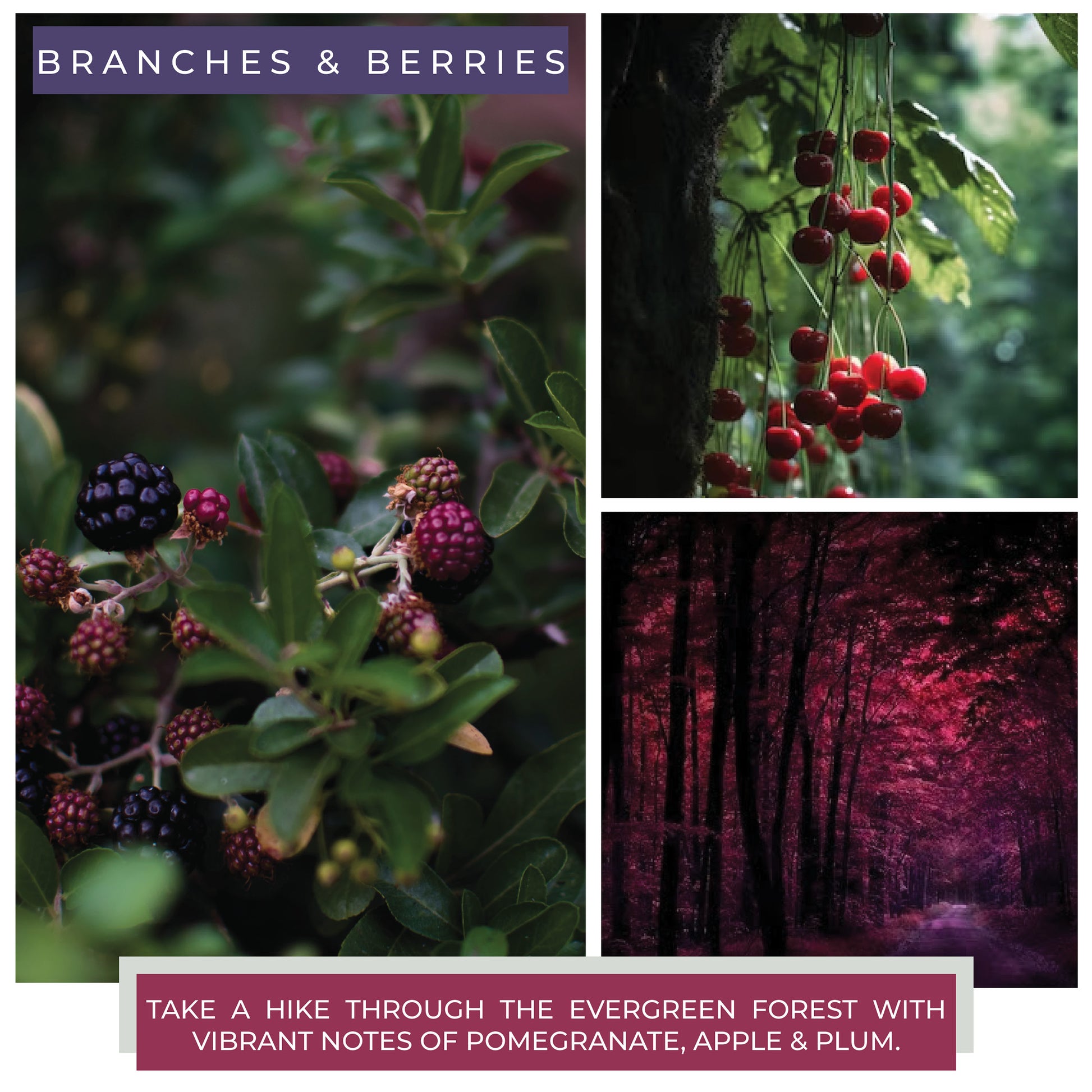 BRANCHES & BERRIES

TAKE A HIKE THROUGH THE EVERGREEN FOREST WITH VIBRANT NOTES OF POMEGRANATE, APPLE & PLUM.