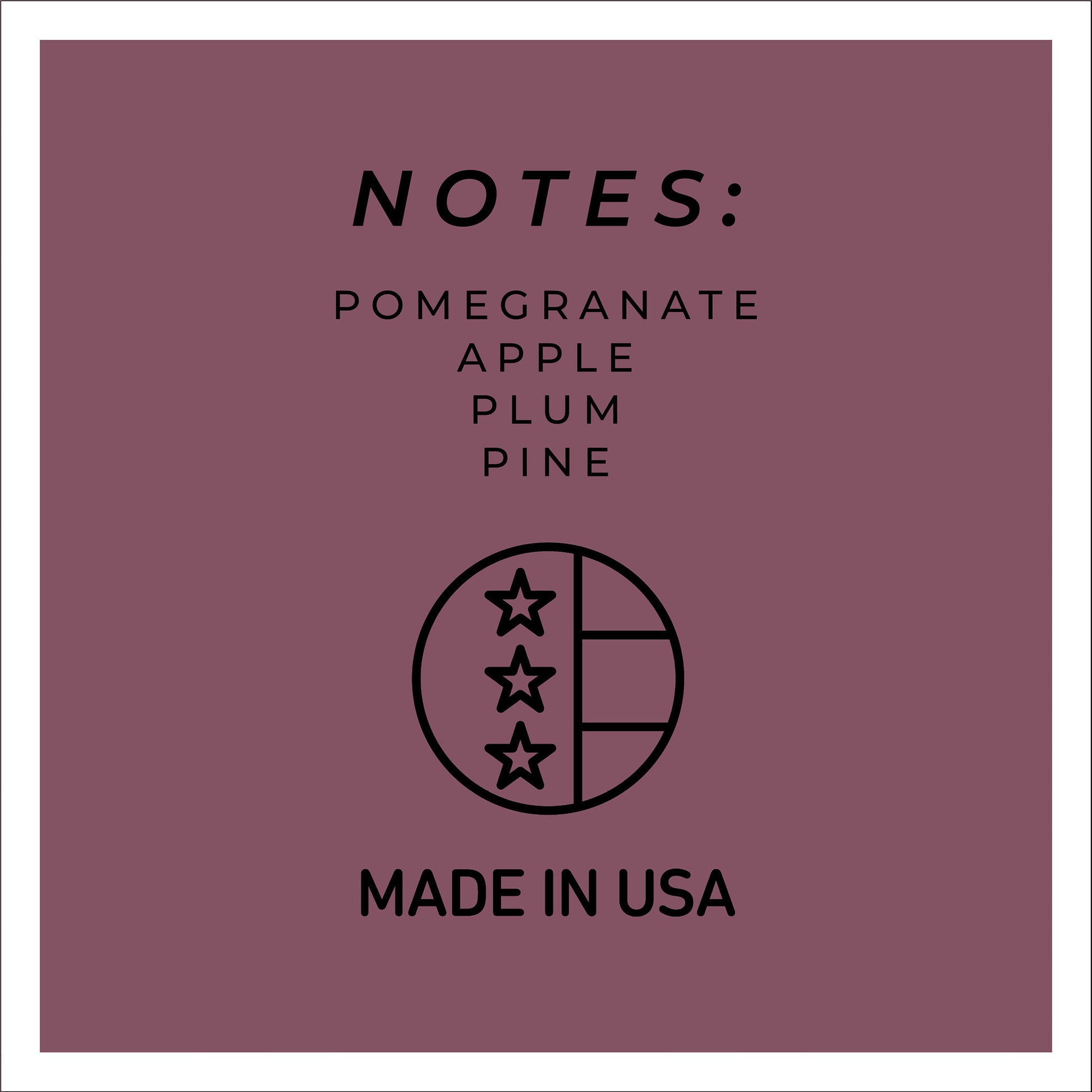 NOTES:

POMEGRANATE
APPLE
PLUM
PINE

MADE IN USA