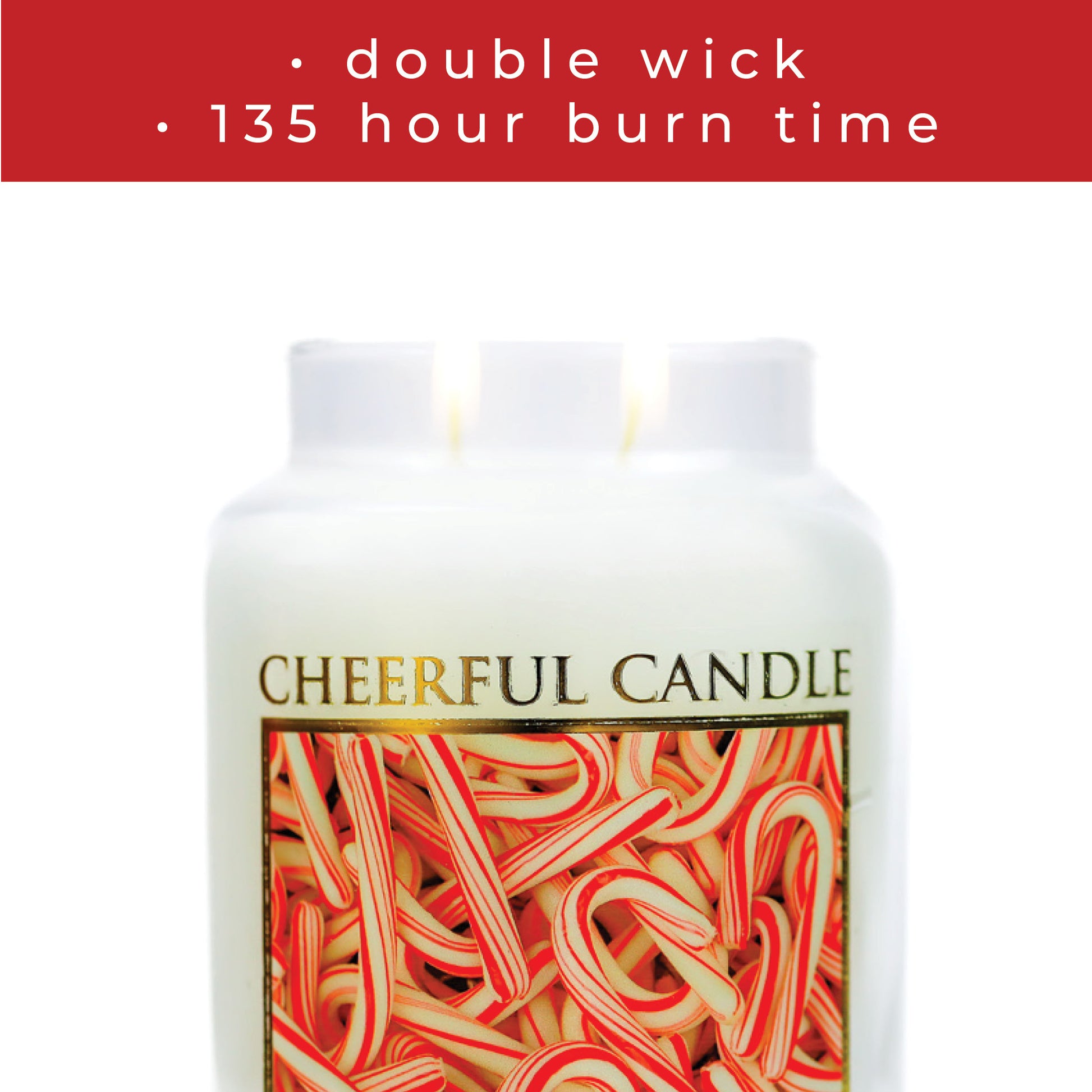 • double wick
• 135 hour burn time

CHEERFUL CANDLE