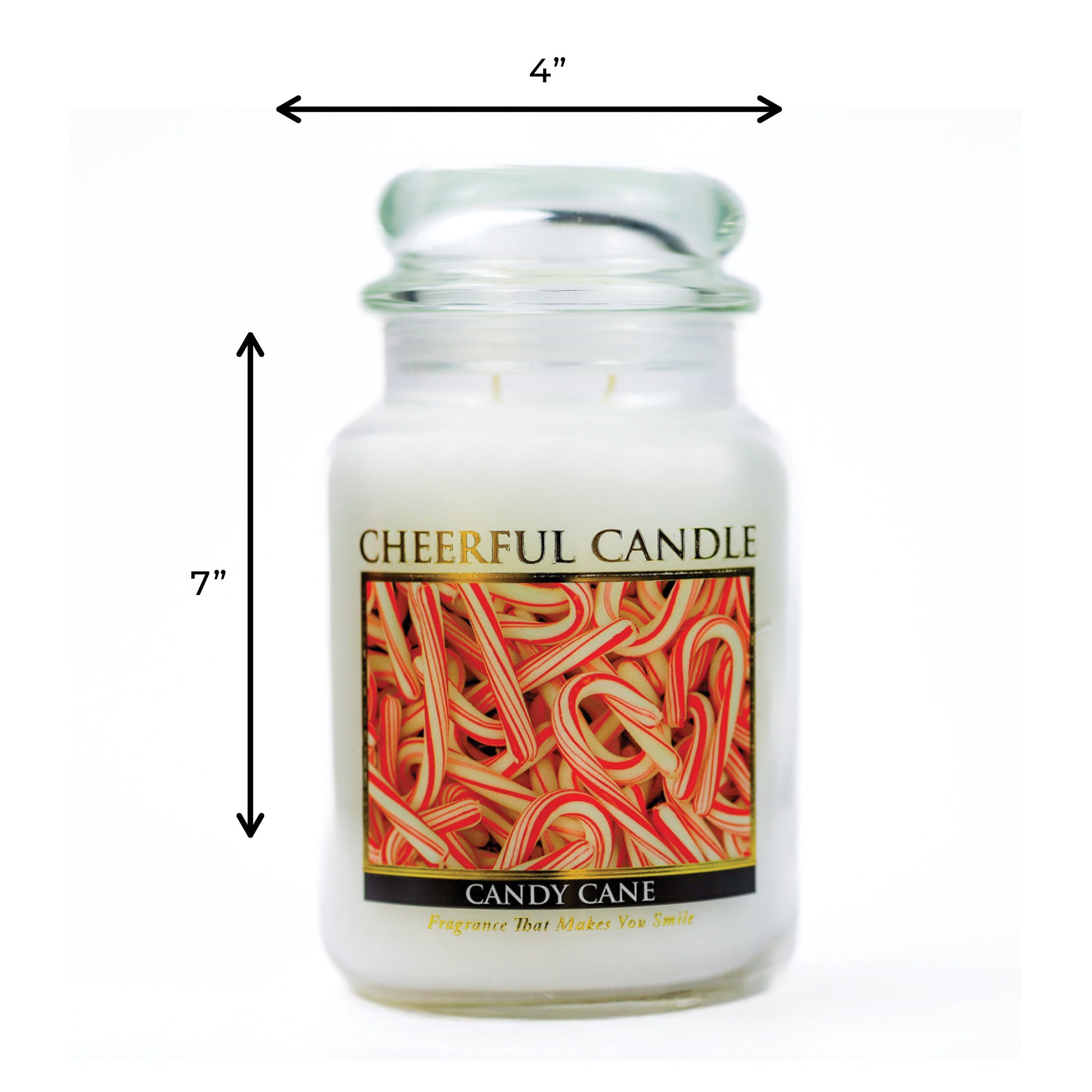 4”

7”

CHEERFUL CANDLE

CANDY CANE

Fragrance That Makes You Smile