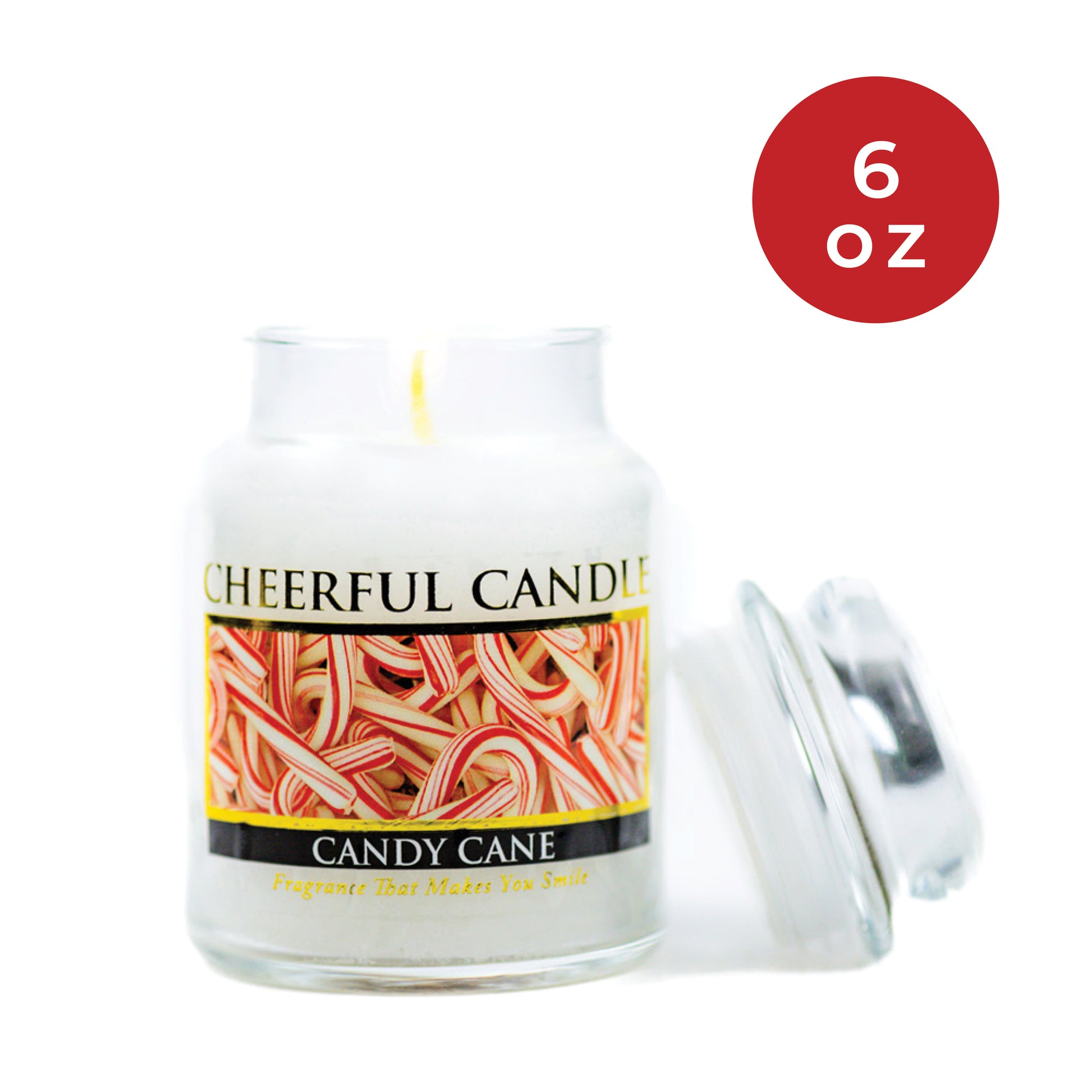 6 oz

CHEERFUL CANDLE

CANDY CANE

Fragrance That Makes You Smile