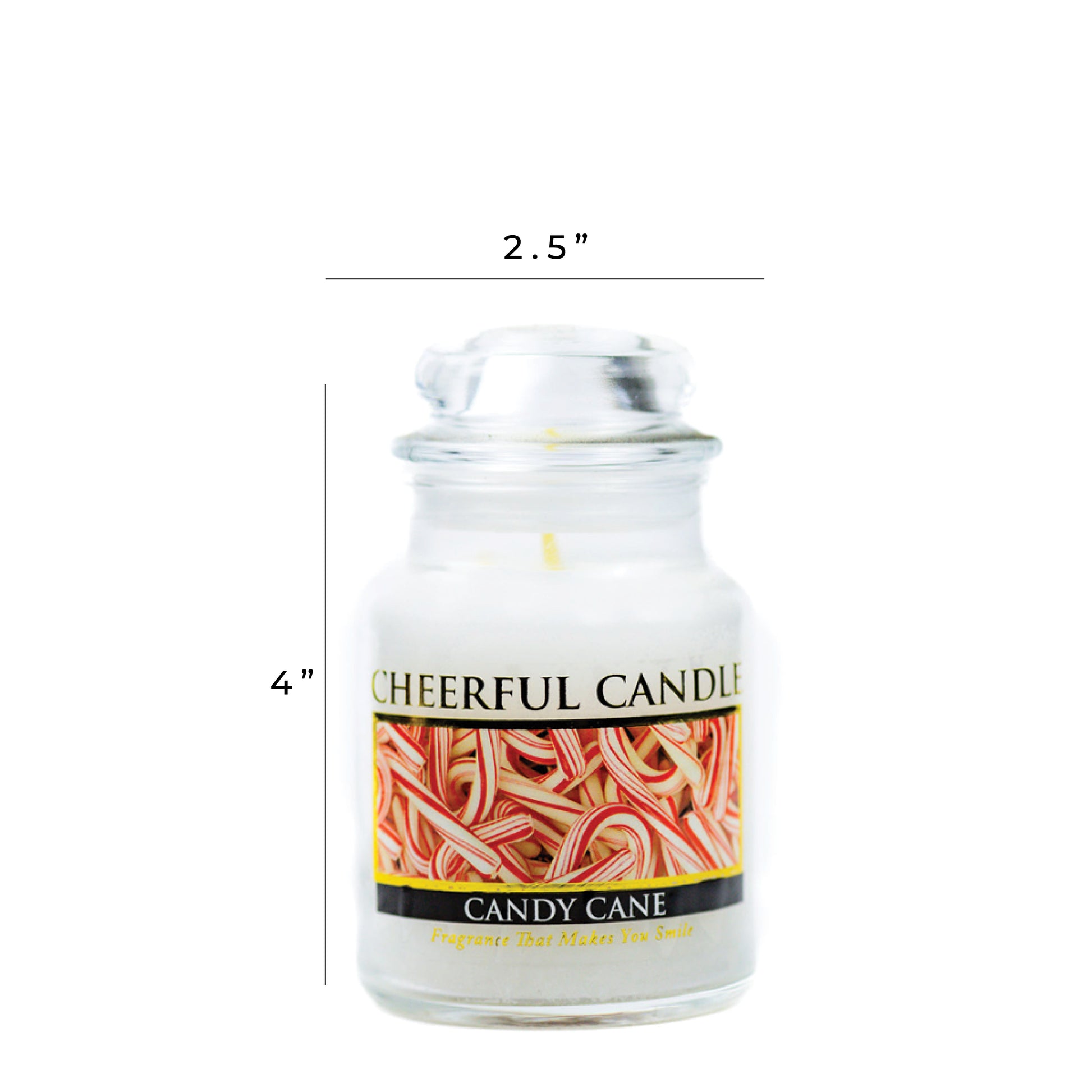 2.5”

4”

CHEERFUL CANDLE

CANDY CANE

Fragrance That Makes You Smile