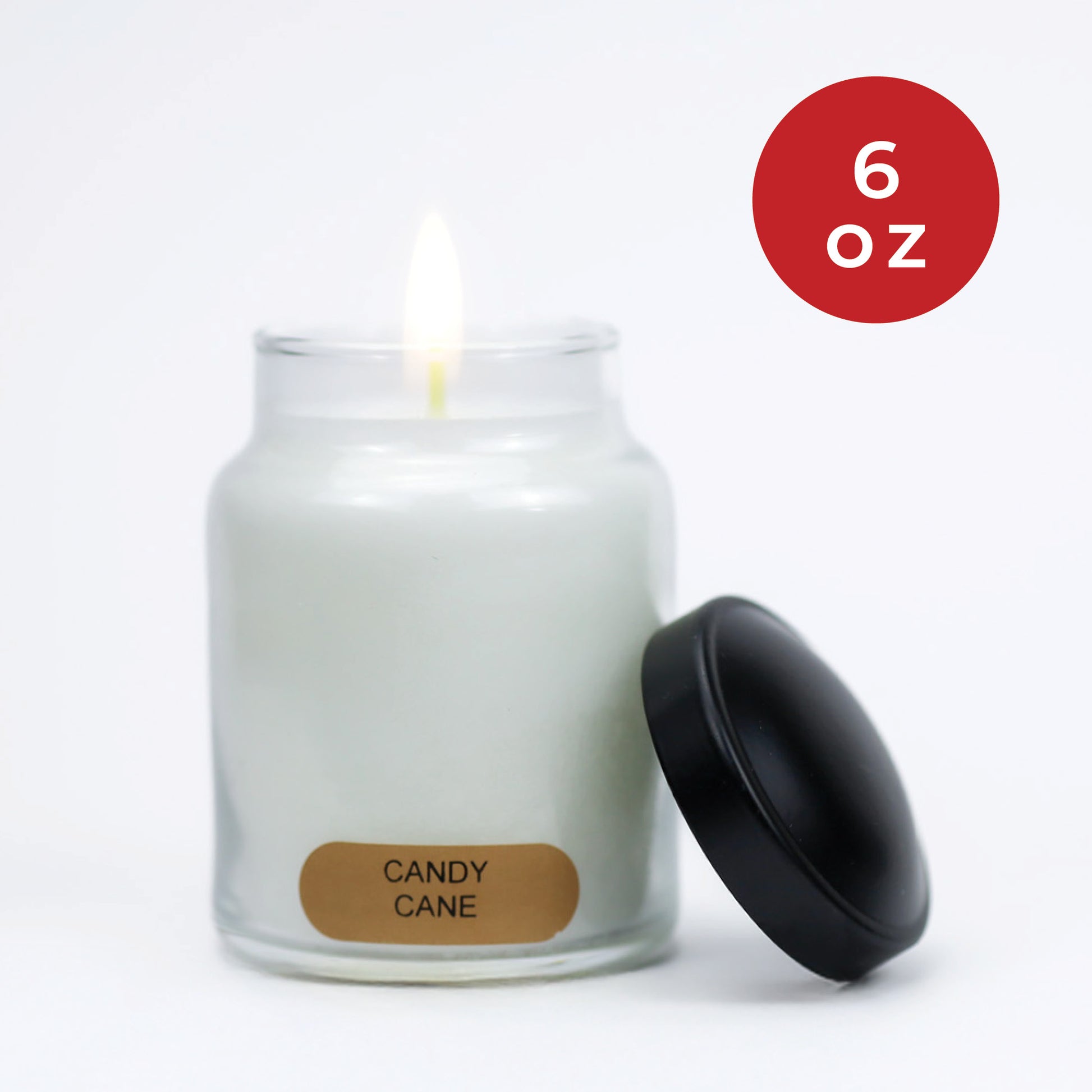 6
oz

CANDY
CANE