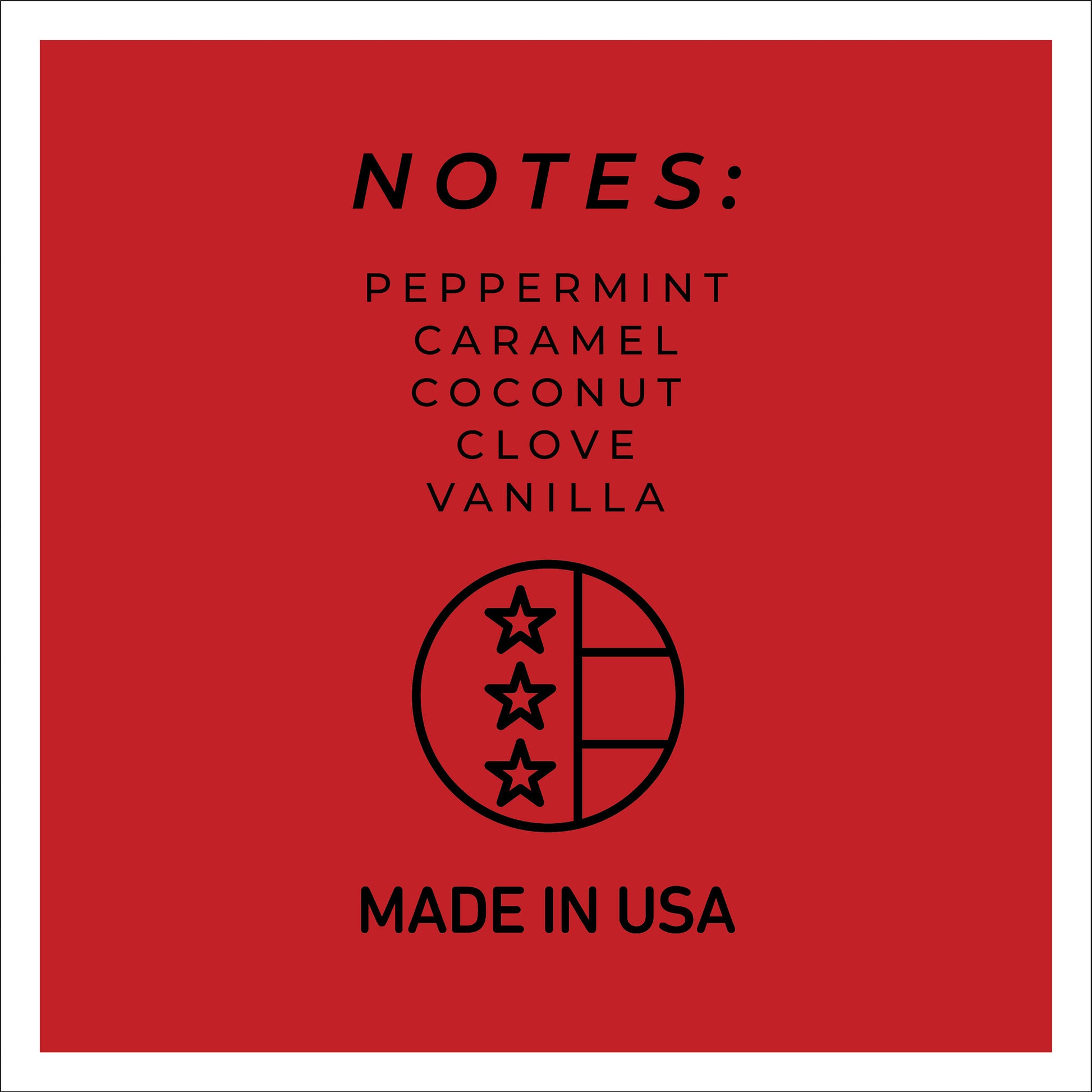 NOTES:

PEPPERMINT
CARAMEL
COCONUT
CLOVE
VANILLA

MADE IN USA