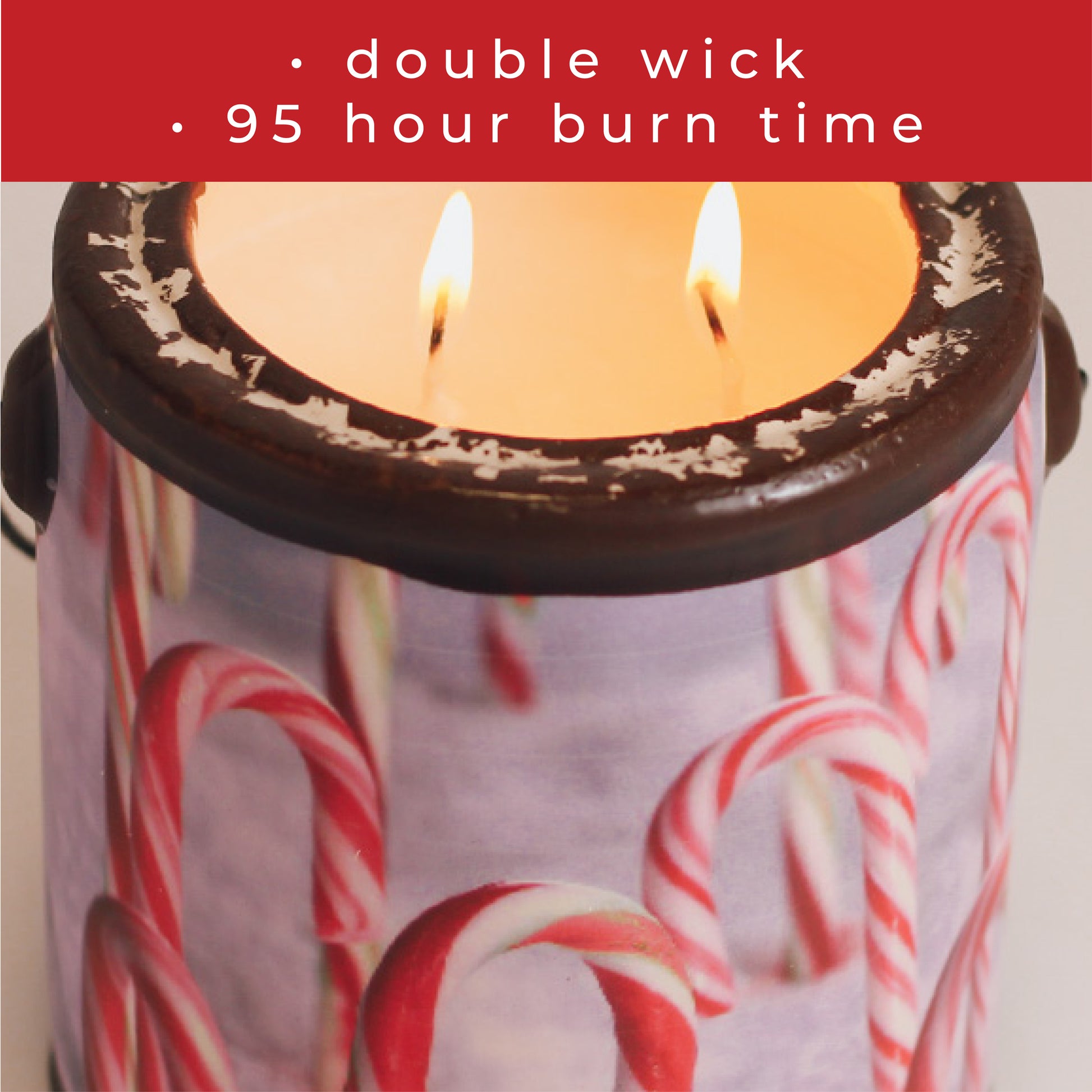 · double wick
· 95 hour burn time