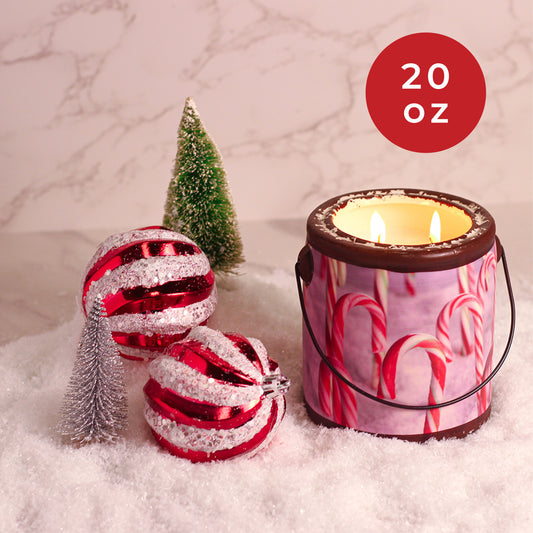 20
oz