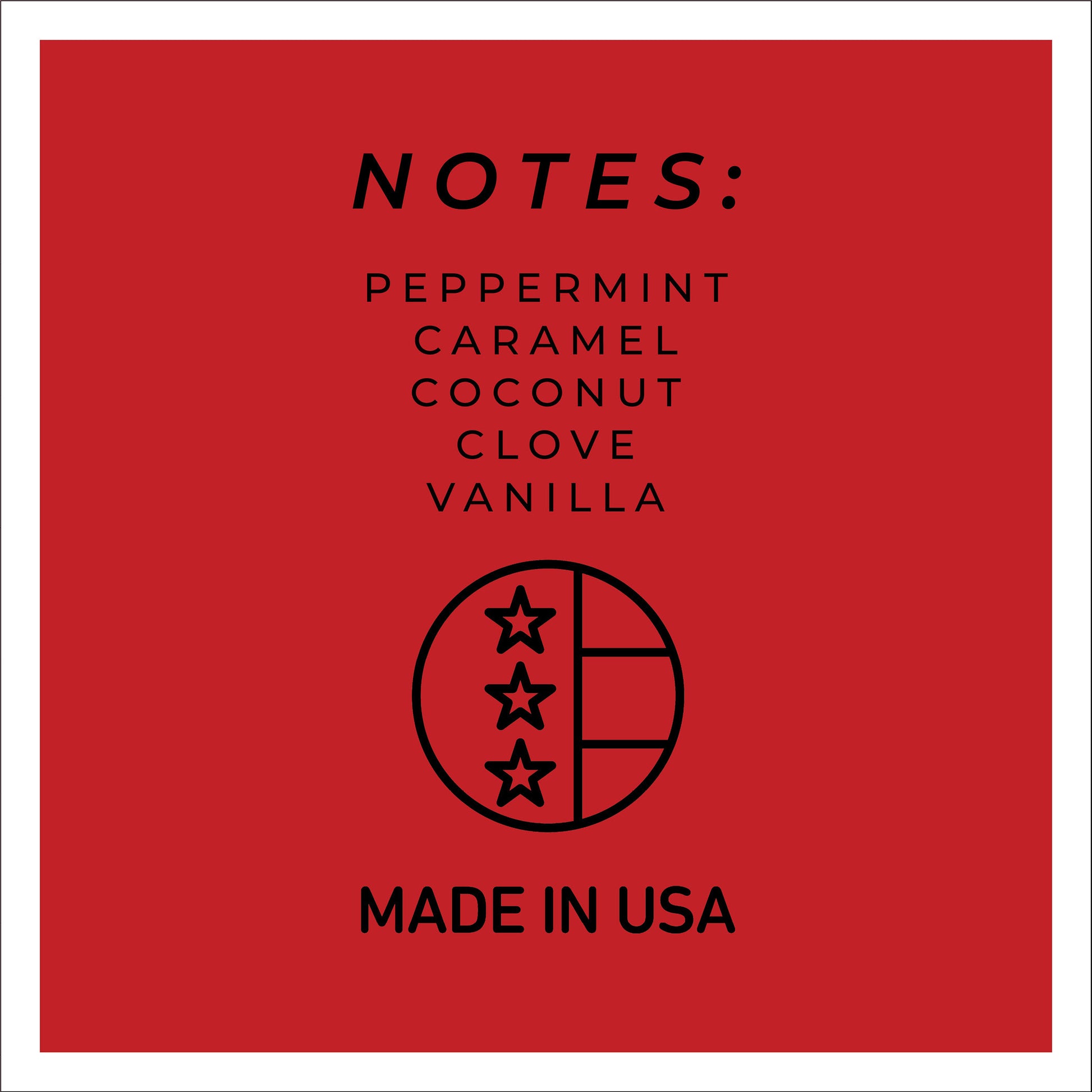 NOTES:

PEPPERMINT
CARAMEL
COCONUT
CLOVE
VANILLA

MADE IN USA