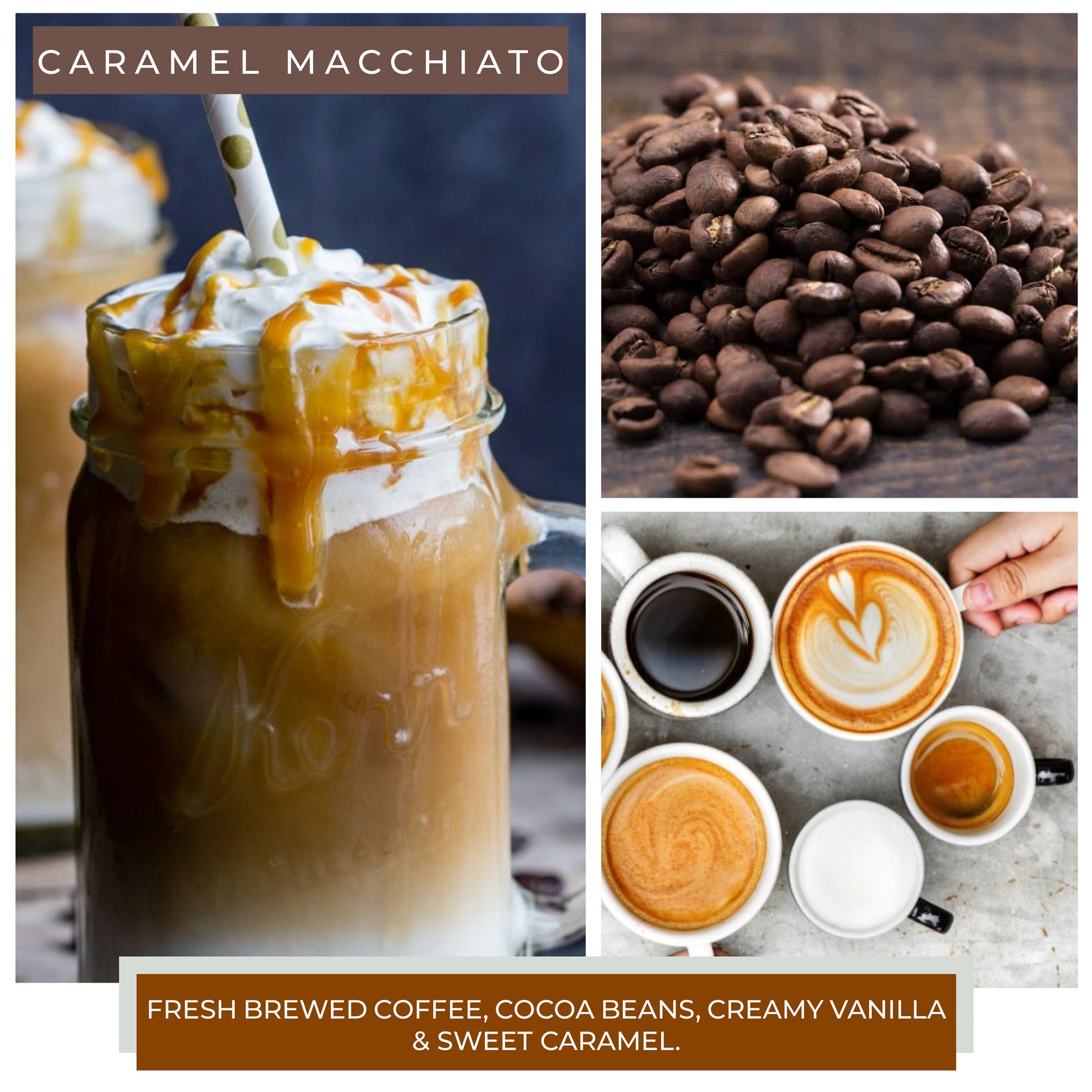 CARAMEL MACCHIATO

FRESH BREWED COFFEE, COCOA BEANS, CREAMY VANILLA & SWEET CARAMEL.