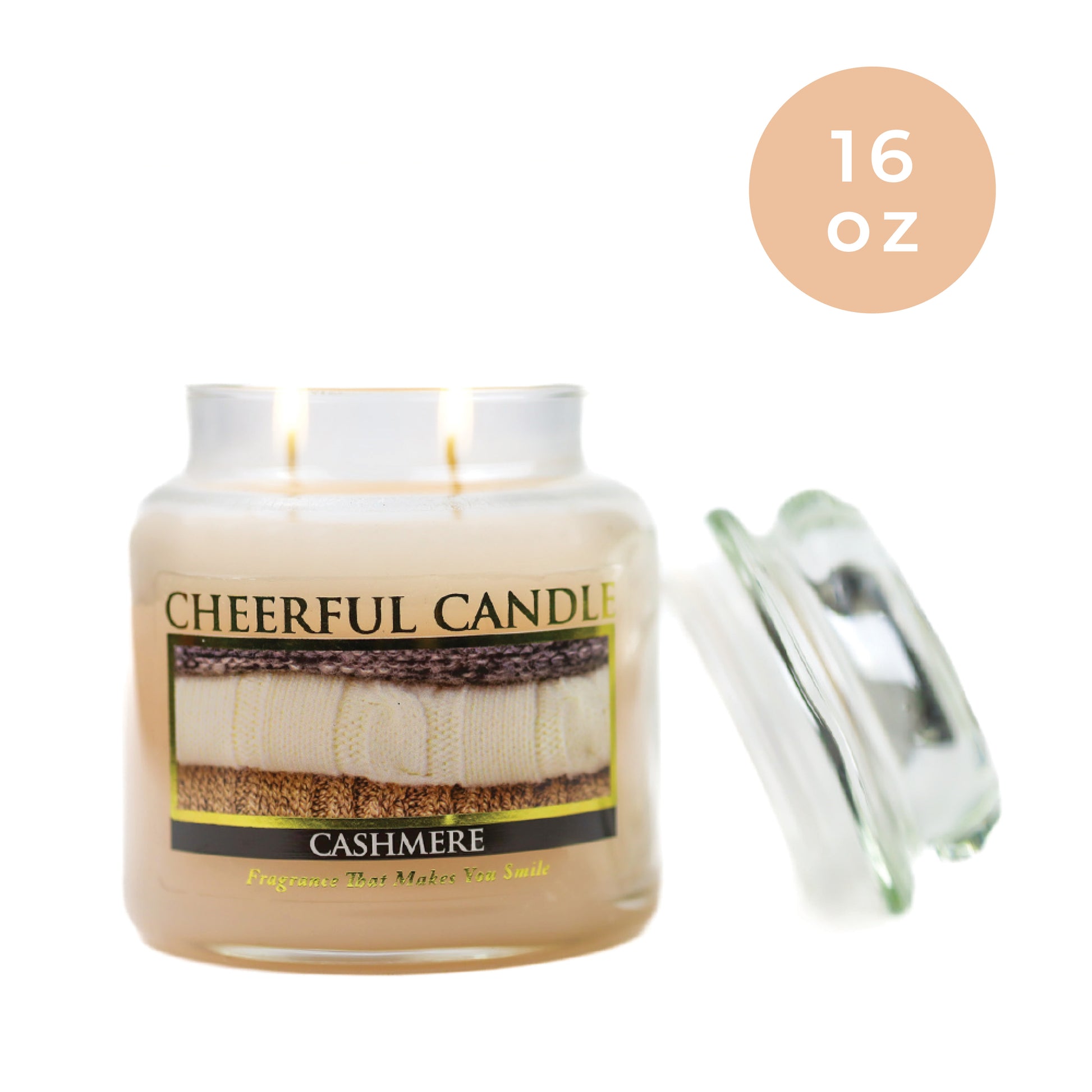 16 oz

CHEERFUL CANDLE

CASHMERE

Fragrance That Makes You Smile