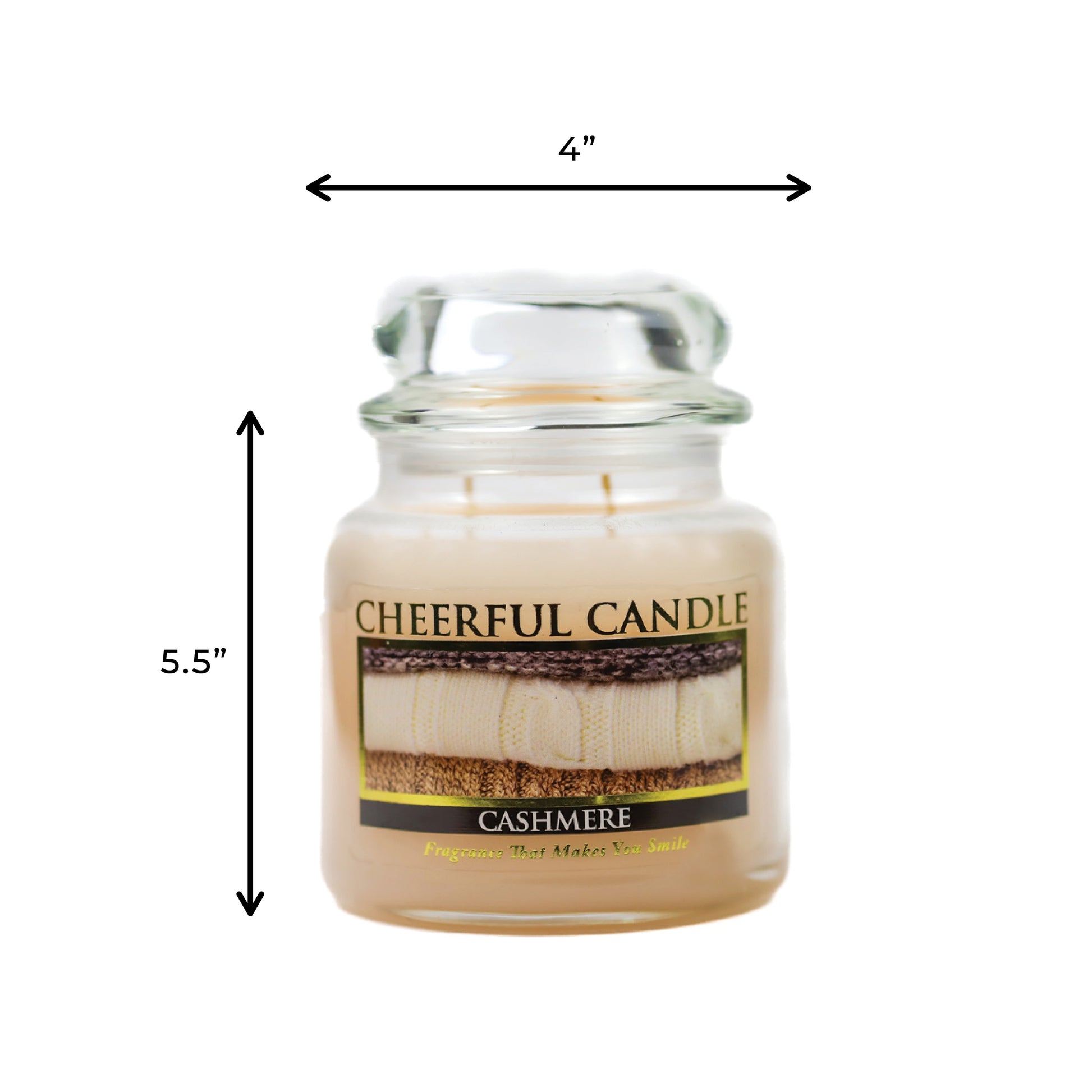 4”

5.5”

CHEERFUL CANDLE

CASHMERE

Fragrance That Makes You Smile