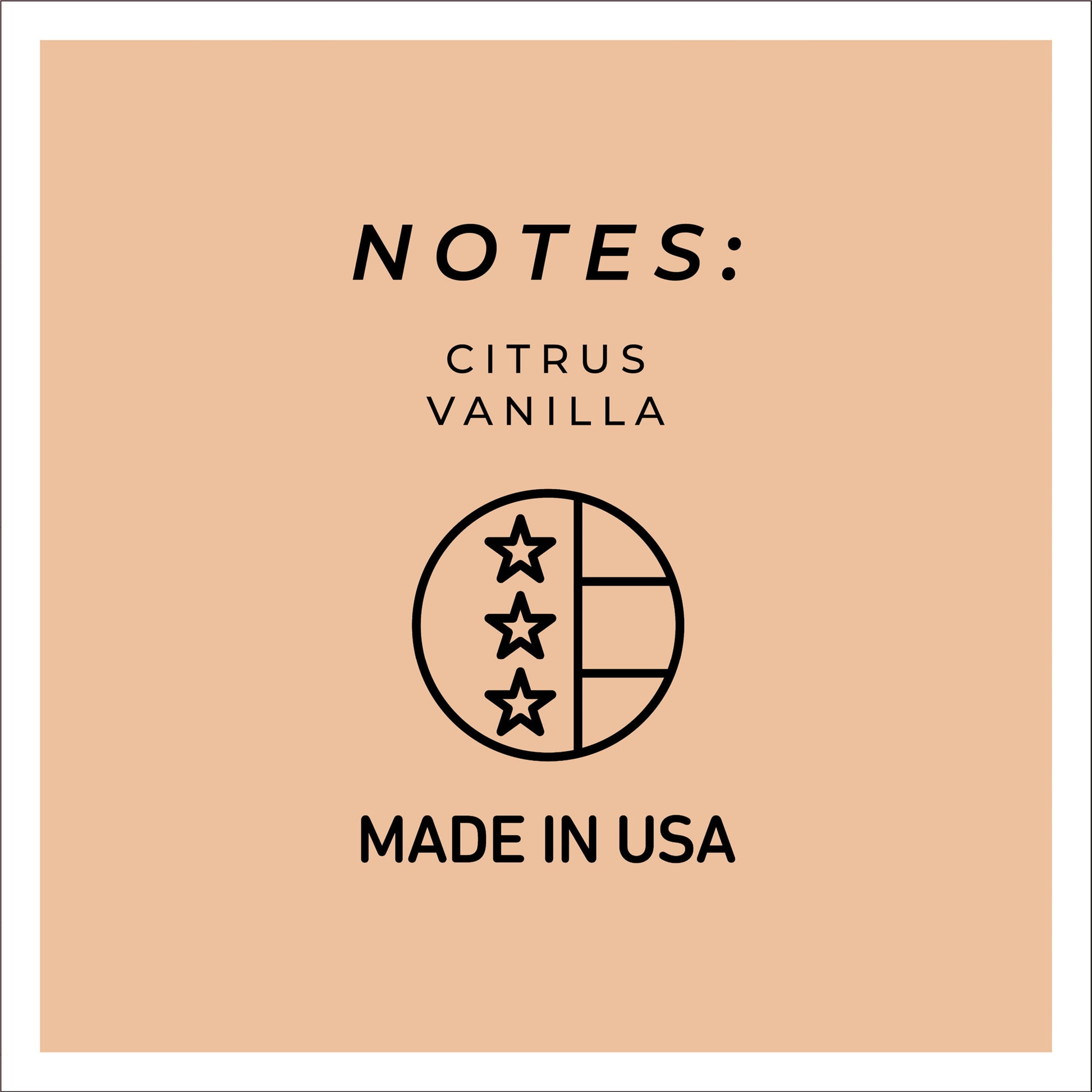 NOTES:

CITRUS
VANILLA

MADE IN USA