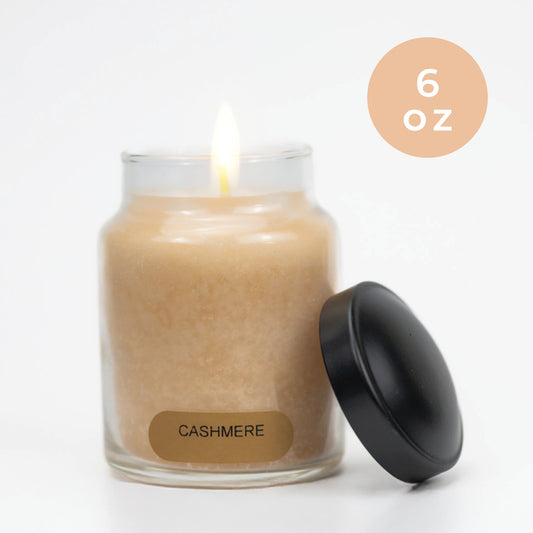 6
oz

CASHMERE