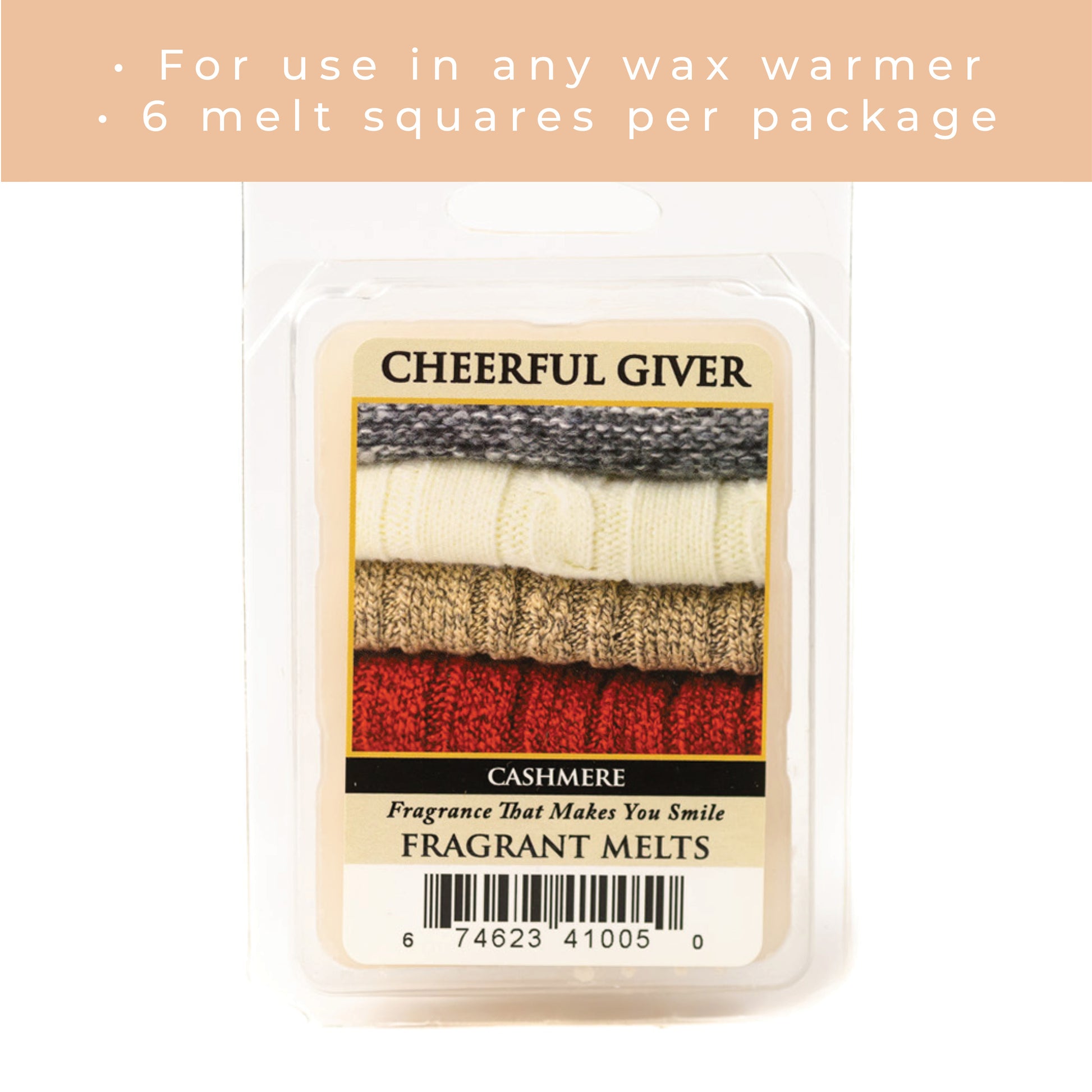 • For use in any wax warmer
• 6 melt squares per package

CHEERFUL GIVER

CASHMERE

Fragrance That Makes You Smile

FRAGRANT MELTS

6 74623 41005 0