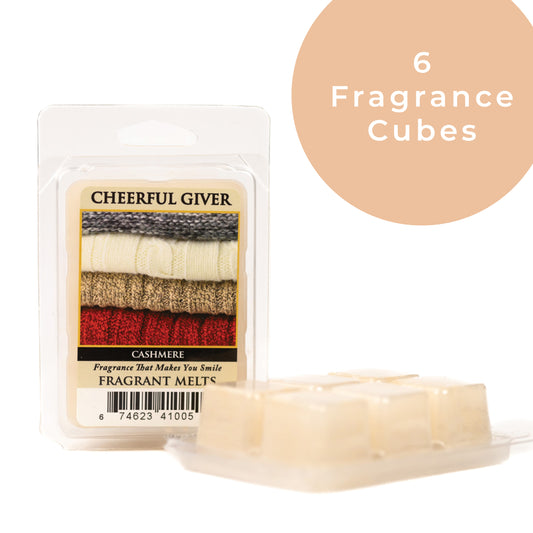 6
Fragrance
Cubes

CHEERFUL GIVER

CASHMERE

Fragrance That Makes You Smile

FRAGRANT MELTS

6 74623 41005