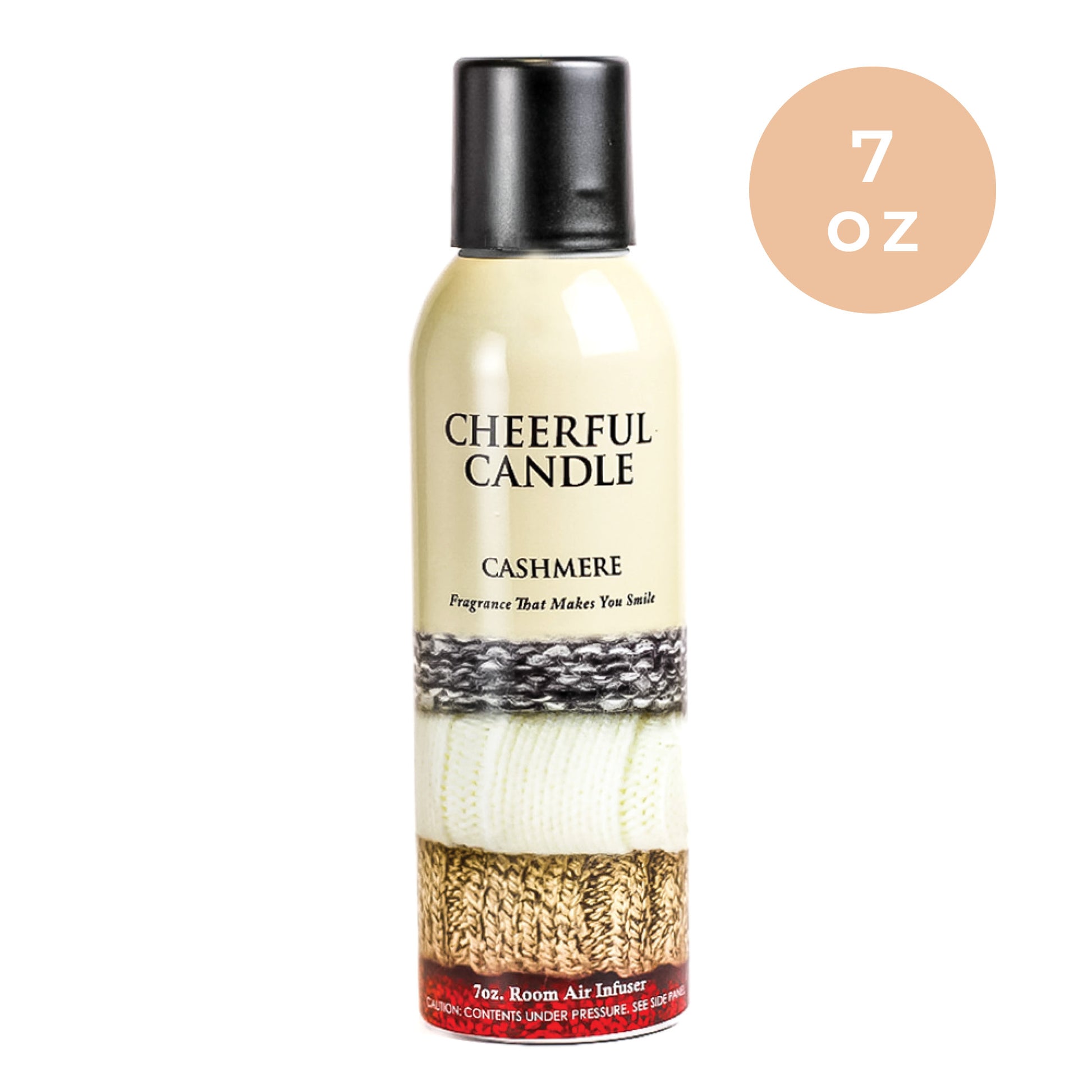 7
OZ

CHEERFUL CANDLE

CASHMERE

Fragrance That Makes You Smile

7oz. Room Air Infuser
CAUTION: CONTENTS UNDER PRESSURE. SEE SIDE PANEL