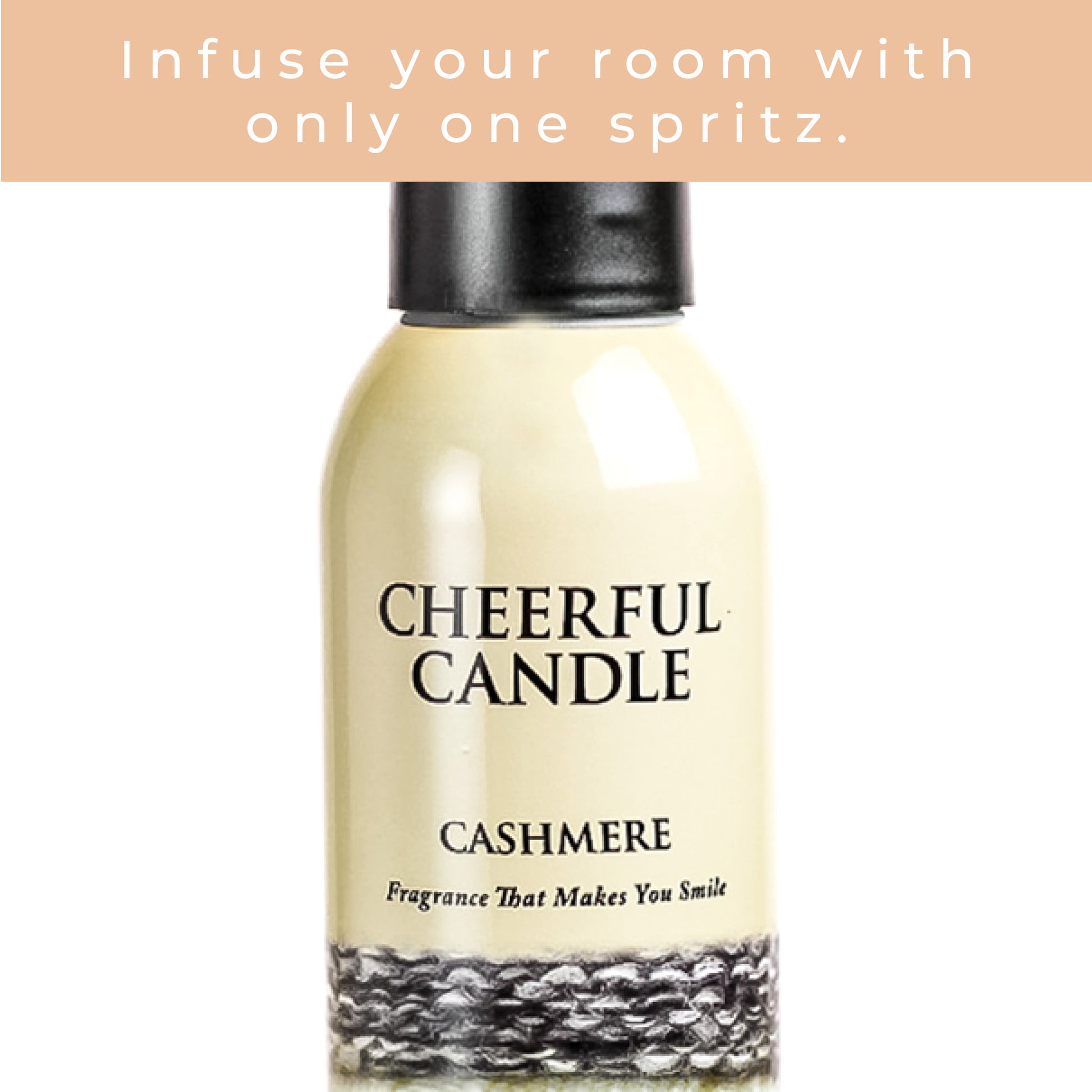 Infuse your room with only one spritz.

CHEERFUL CANDLE

CASHMERE

Fragrance That Makes You Smile