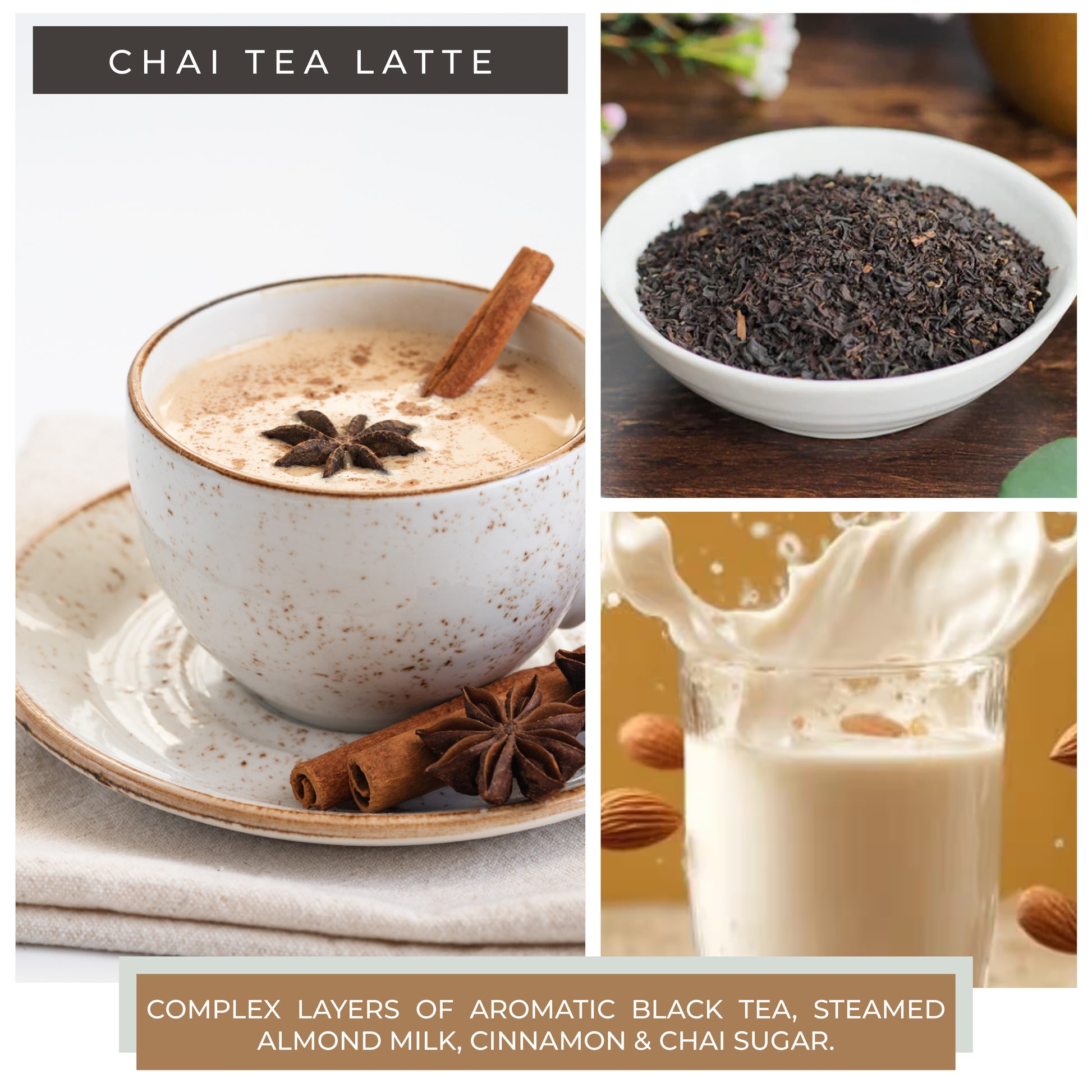 CHAI TEA LATTE

COMPLEX LAYERS OF AROMATIC BLACK TEA, STEAMED ALMOND MILK, CINNAMON & CHAI SUGAR.