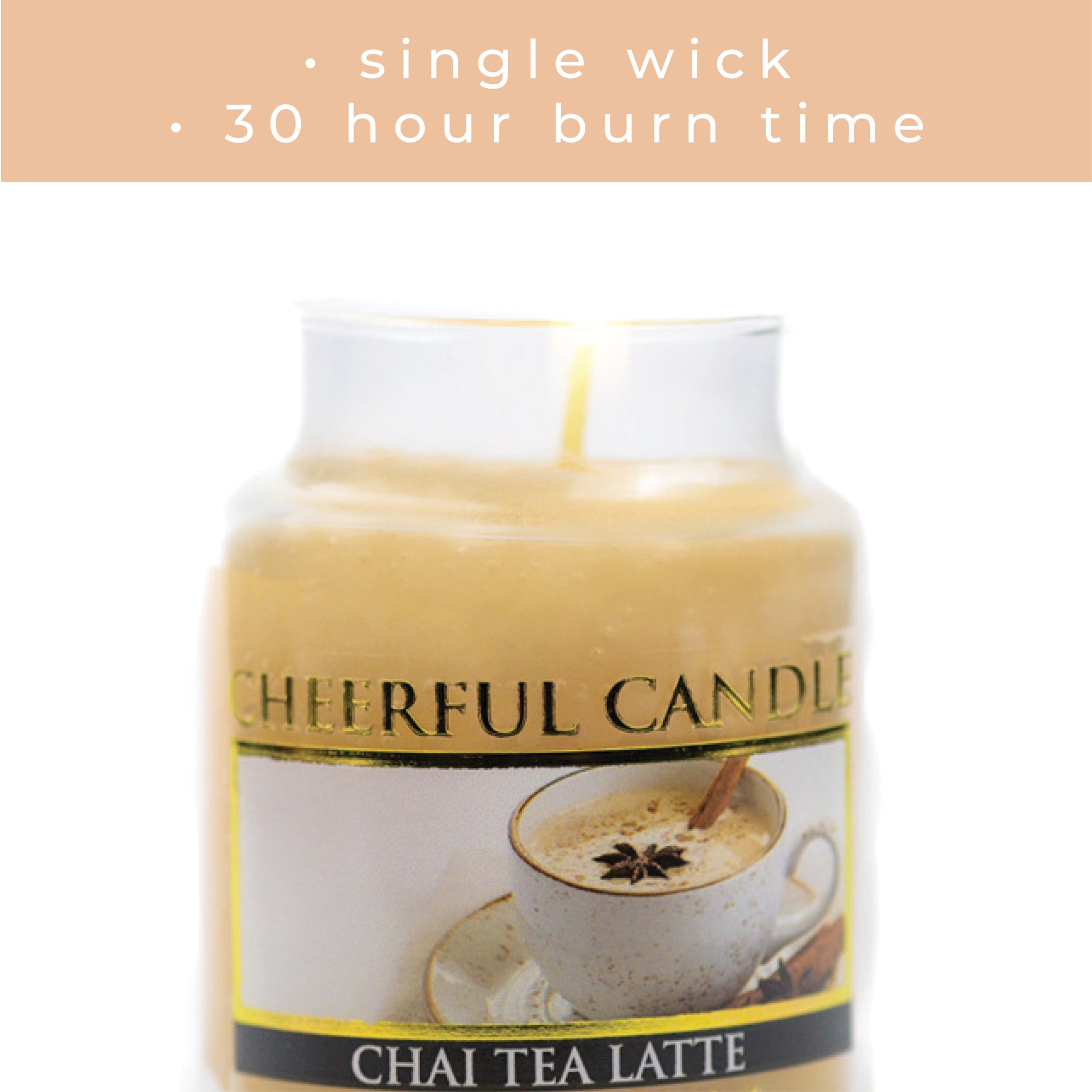 • single wick
• 30 hour burn time

CHEERFUL CANDLE

CHAI TEA LATTE