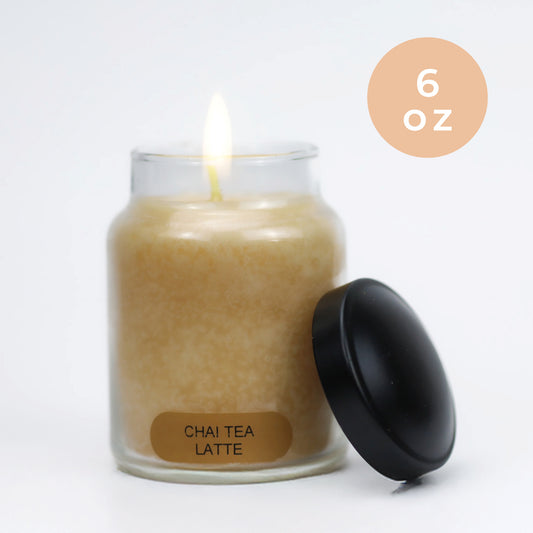 6
oz

CHAI TEA
LATTE