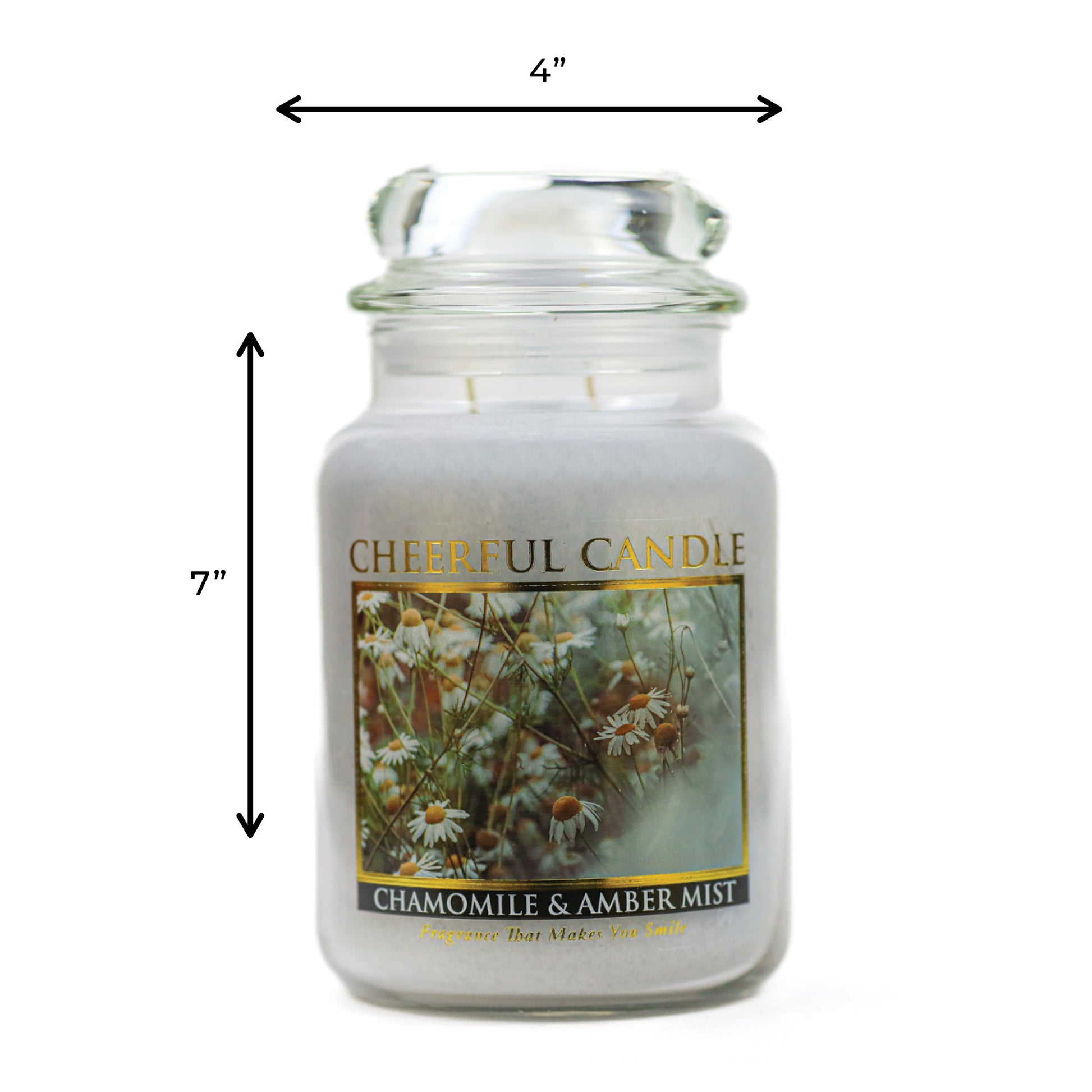 4”

7”

CHEERFUL CANDLE

CHAMOMILE & AMBER MIST

Fragrance That Makes You Smile