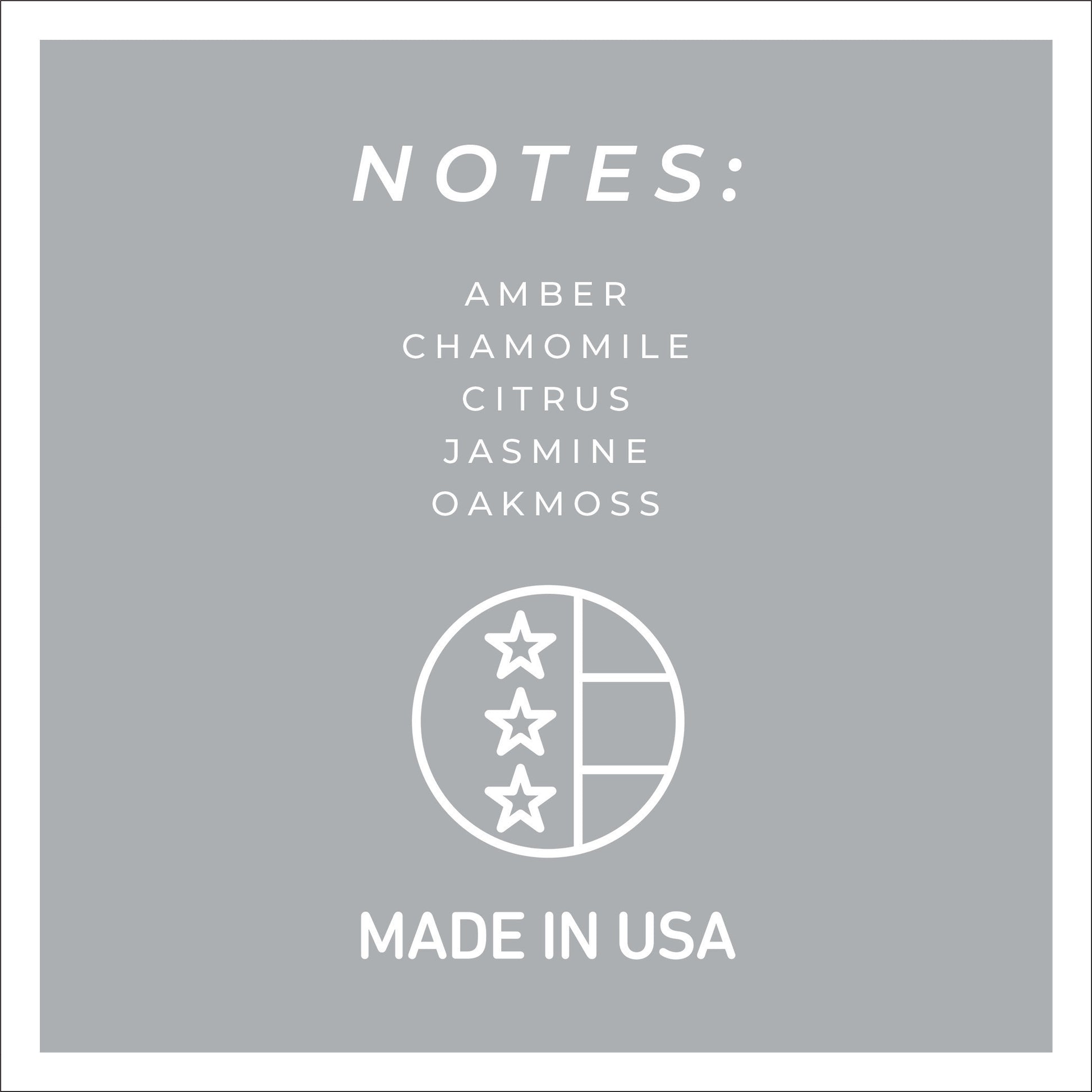 NOTES:

AMBER
CHAMOMILE
CITRUS
JASMINE
OAKMOSS

MADE IN USA