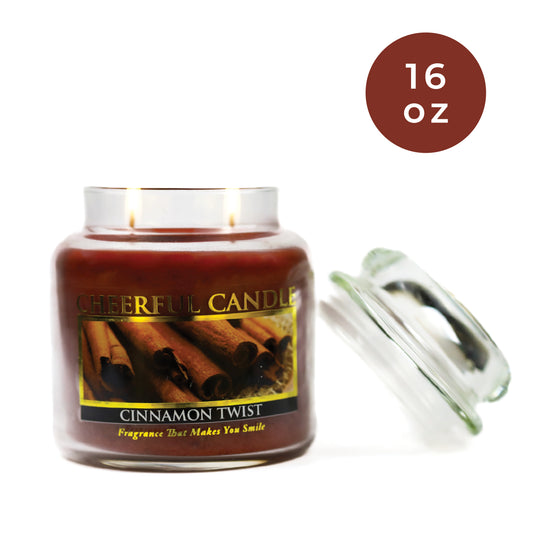 16 oz

CHEERFUL CANDLE

CINNAMON TWIST

Fragrance That Makes You Smile