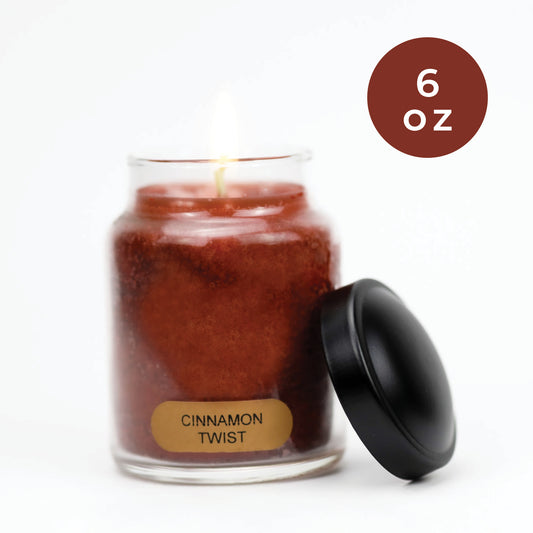 6 oz

CINNAMON TWIST