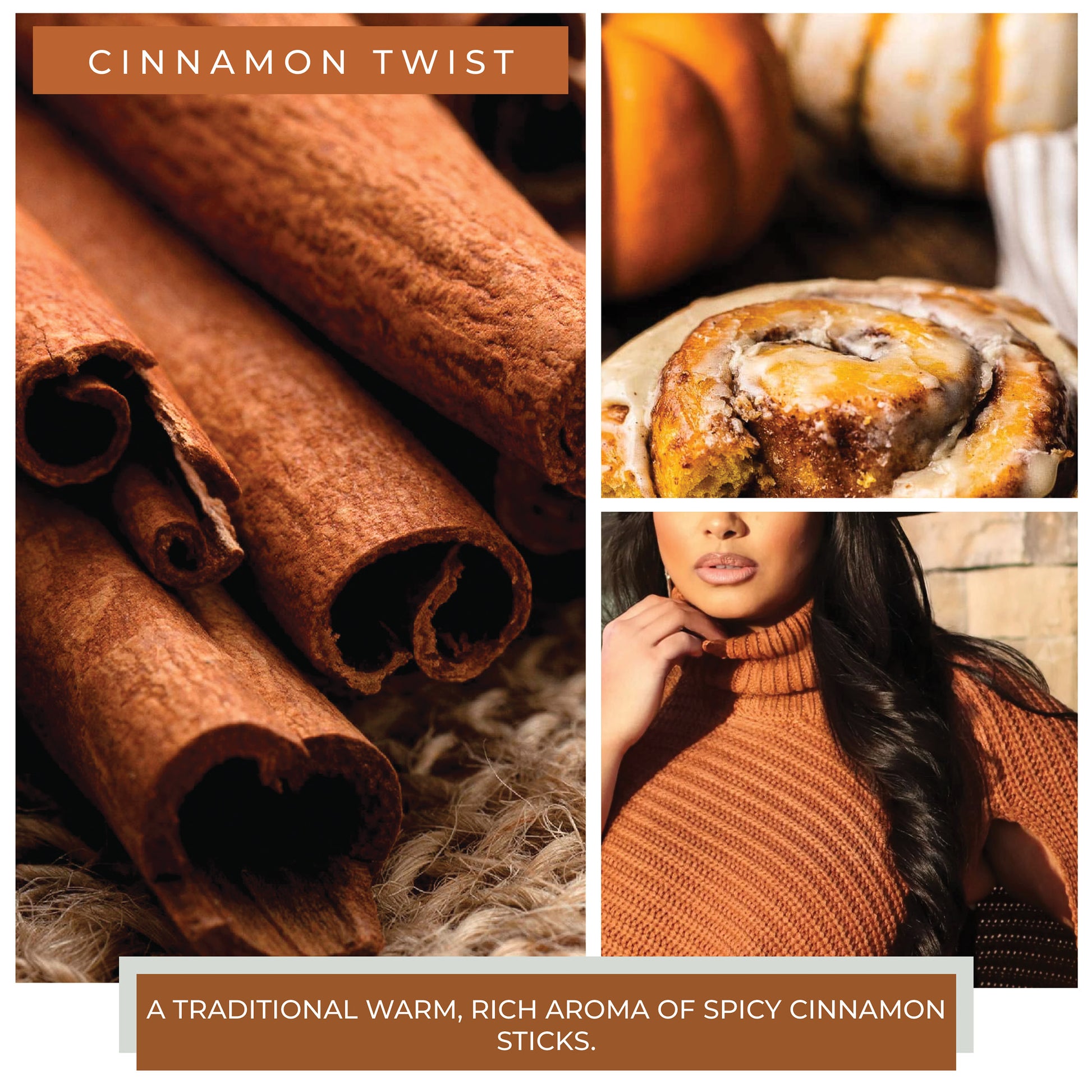 CINNAMON TWIST

A TRADITIONAL WARM, RICH AROMA OF SPICY CINNAMON STICKS.