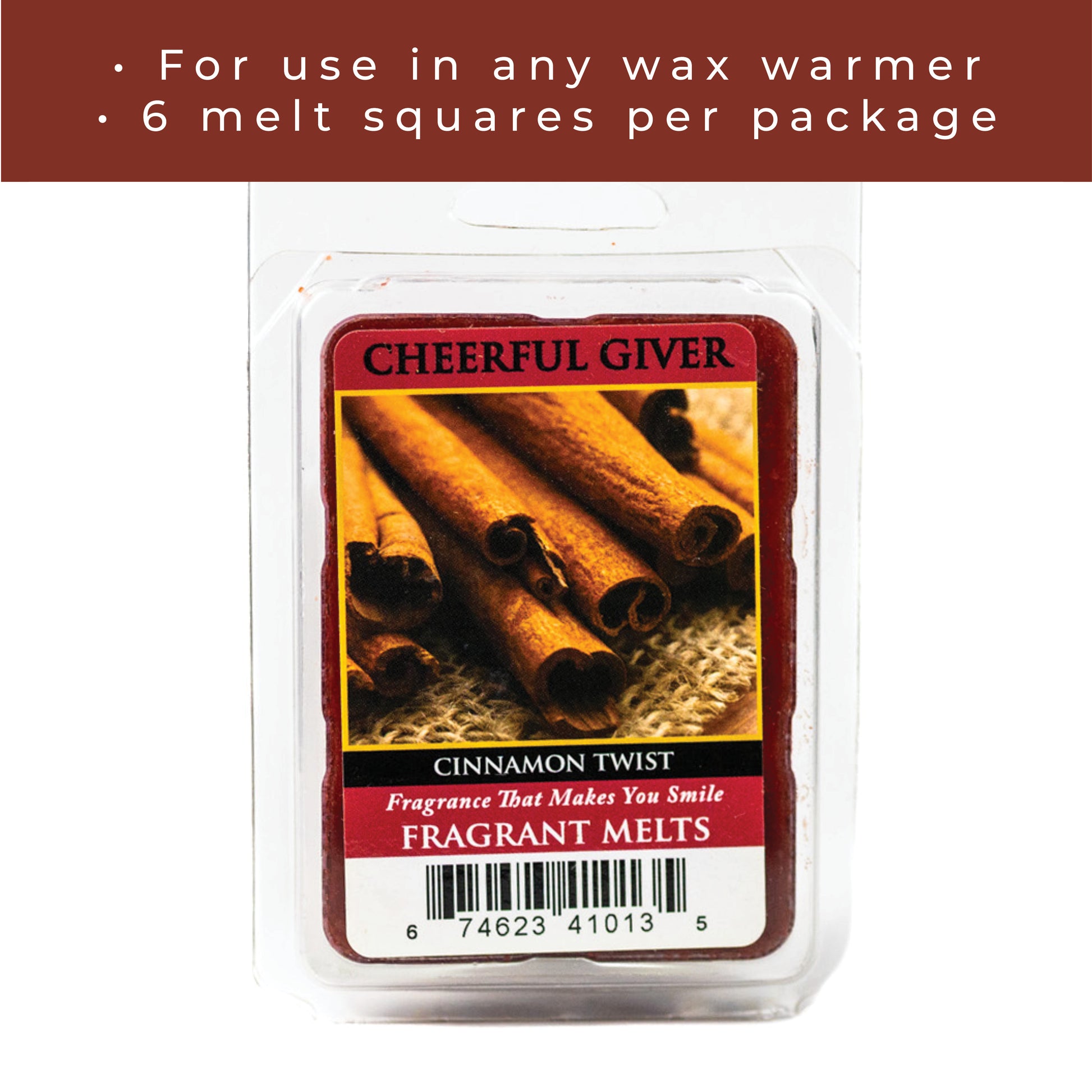 • For use in any wax warmer
• 6 melt squares per package

CHEERFUL GIVER

CINNAMON TWIST

Fragrance That Makes You Smile

FRAGRANT MELTS

6 74623 41013 5