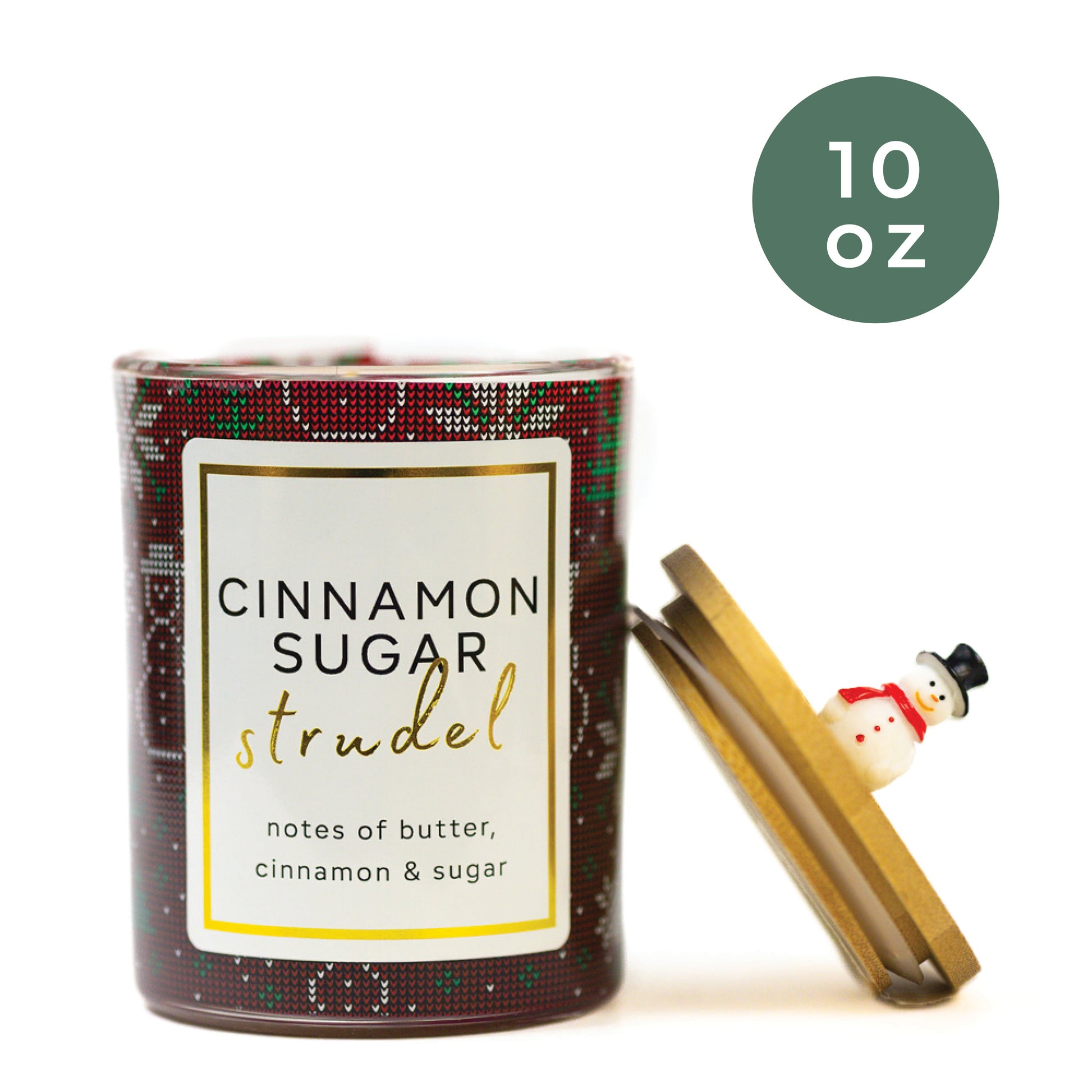 10 oz

CINNAMON SUGAR strudel

notes of butter, cinnamon & sugar