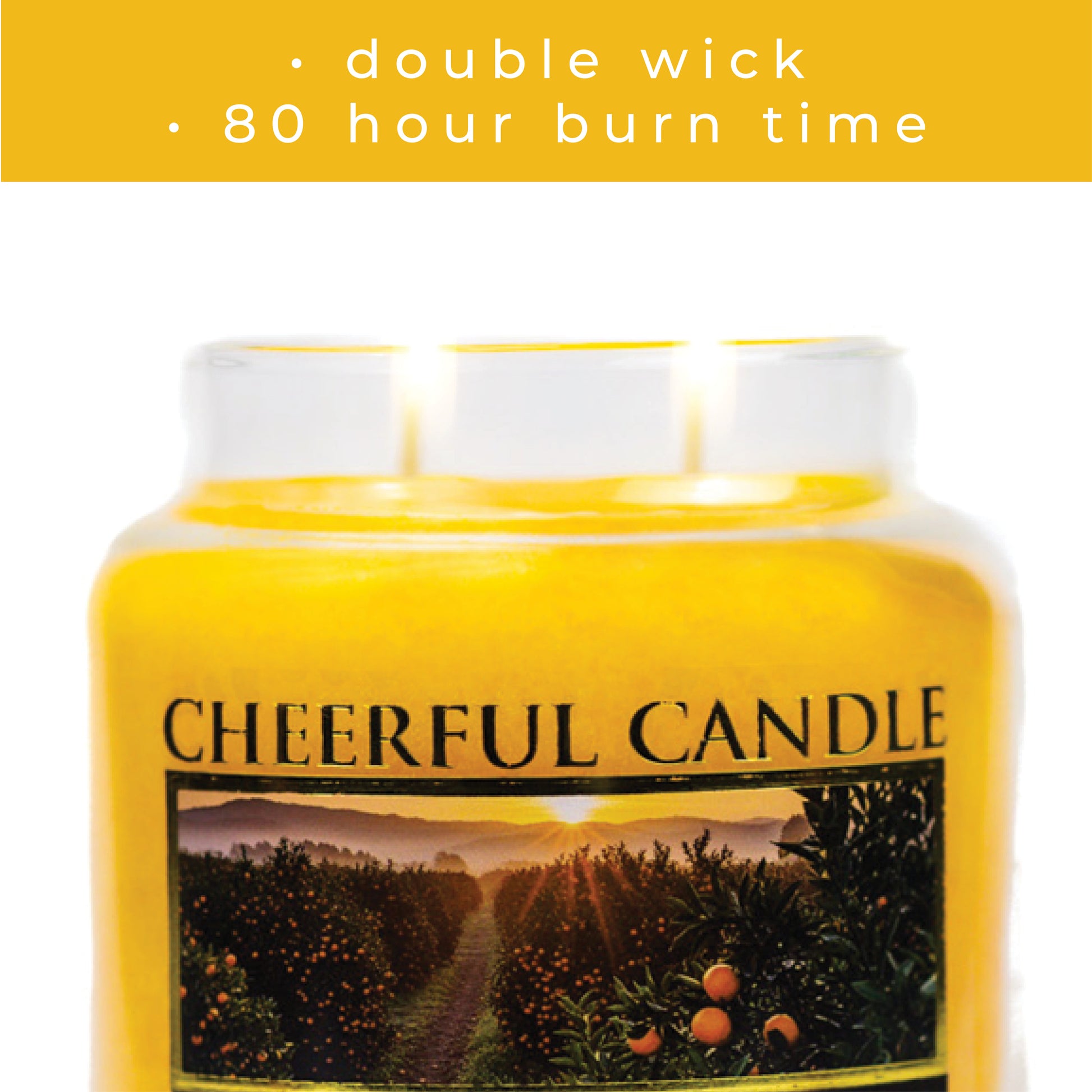 • double wick
• 80 hour burn time

CHEERFUL CANDLE