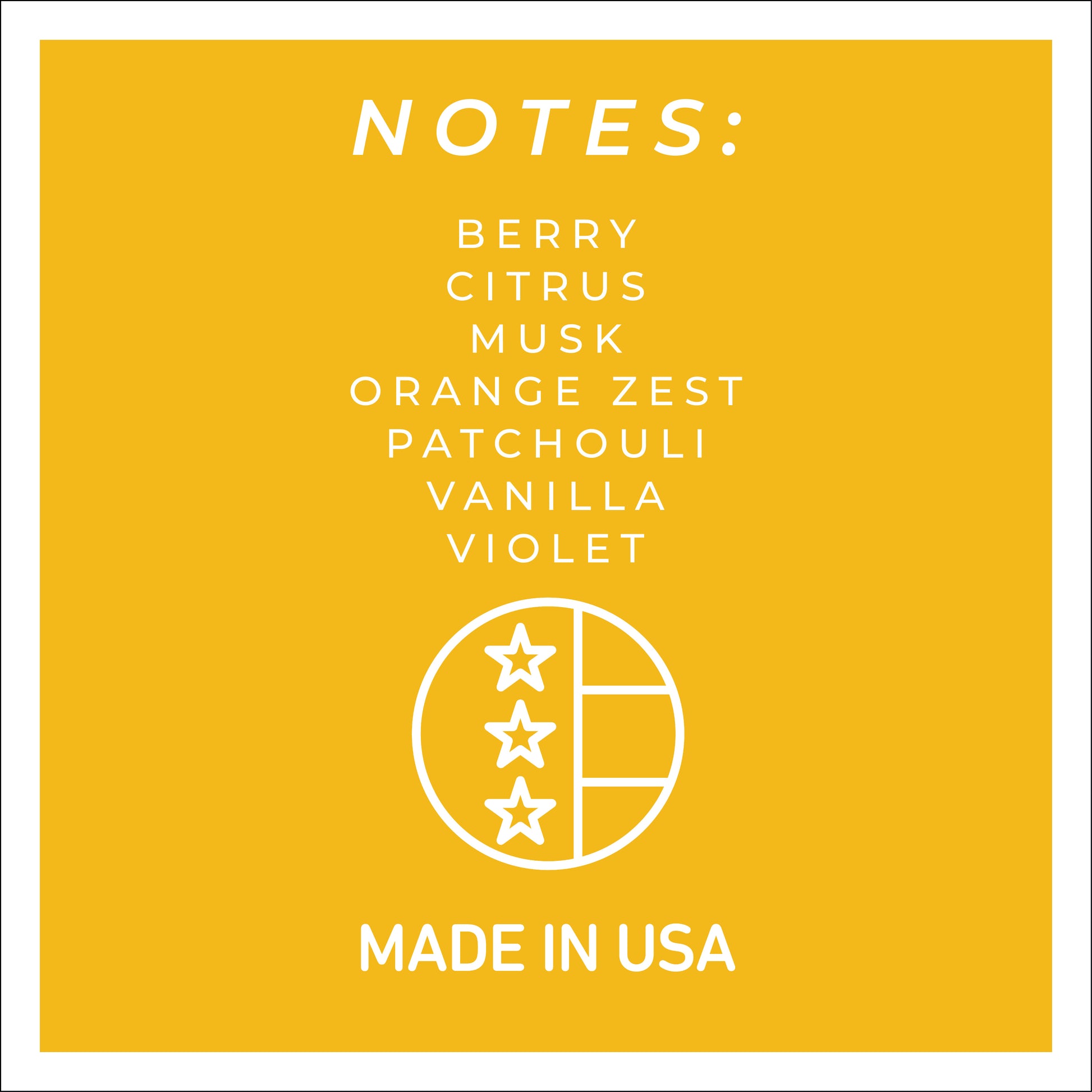 NOTES:

BERRY
CITRUS
MUSK
ORANGE ZEST
PATCHOULI
VANILLA
VIOLET

MADE IN USA