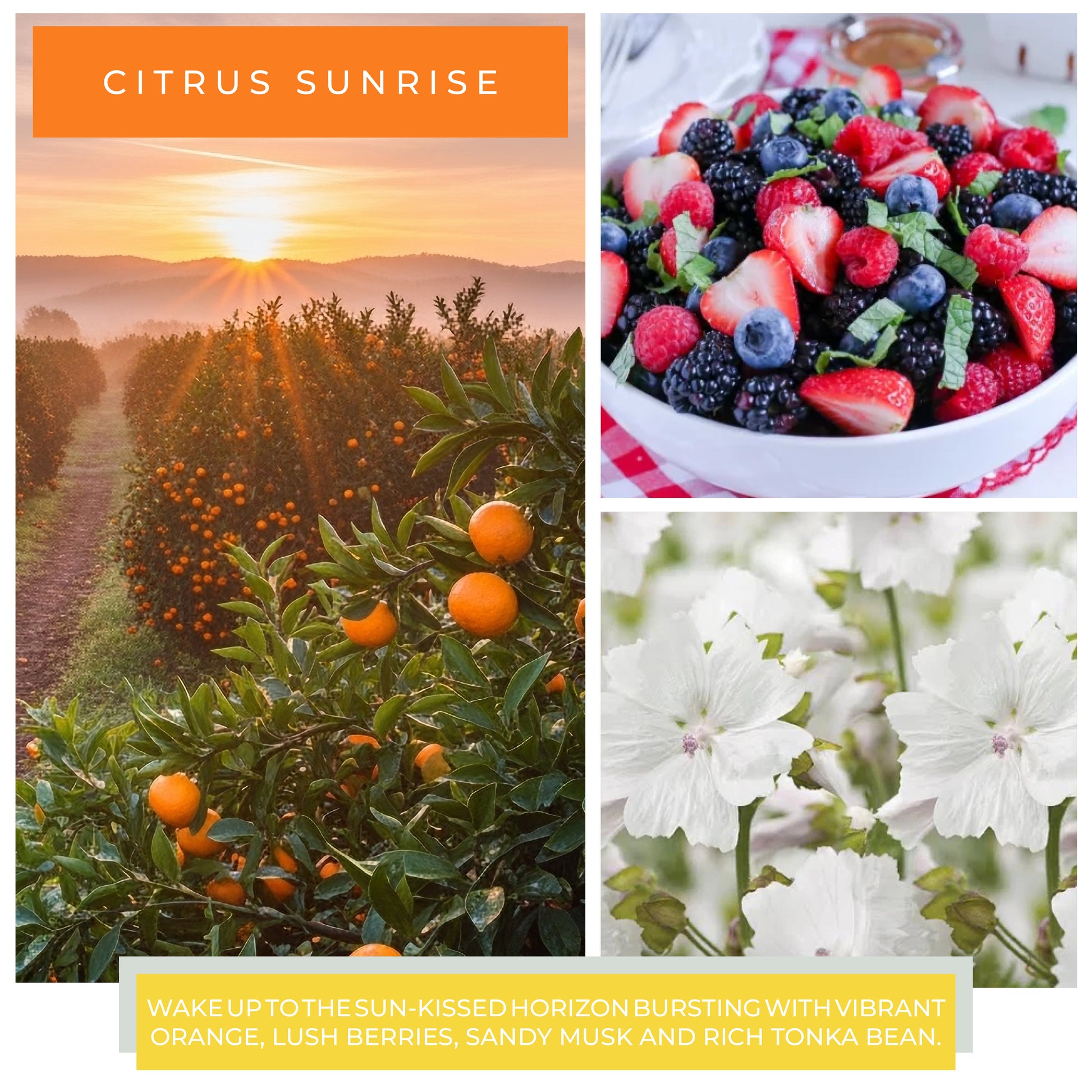 CITRUS SUNRISE

WAKE UP TO THE SUN-KISSED HORIZON BURSTING WITH VIBRANT ORANGE, LUSH BERRIES, SANDY MUSK AND RICH TONKA BEAN.