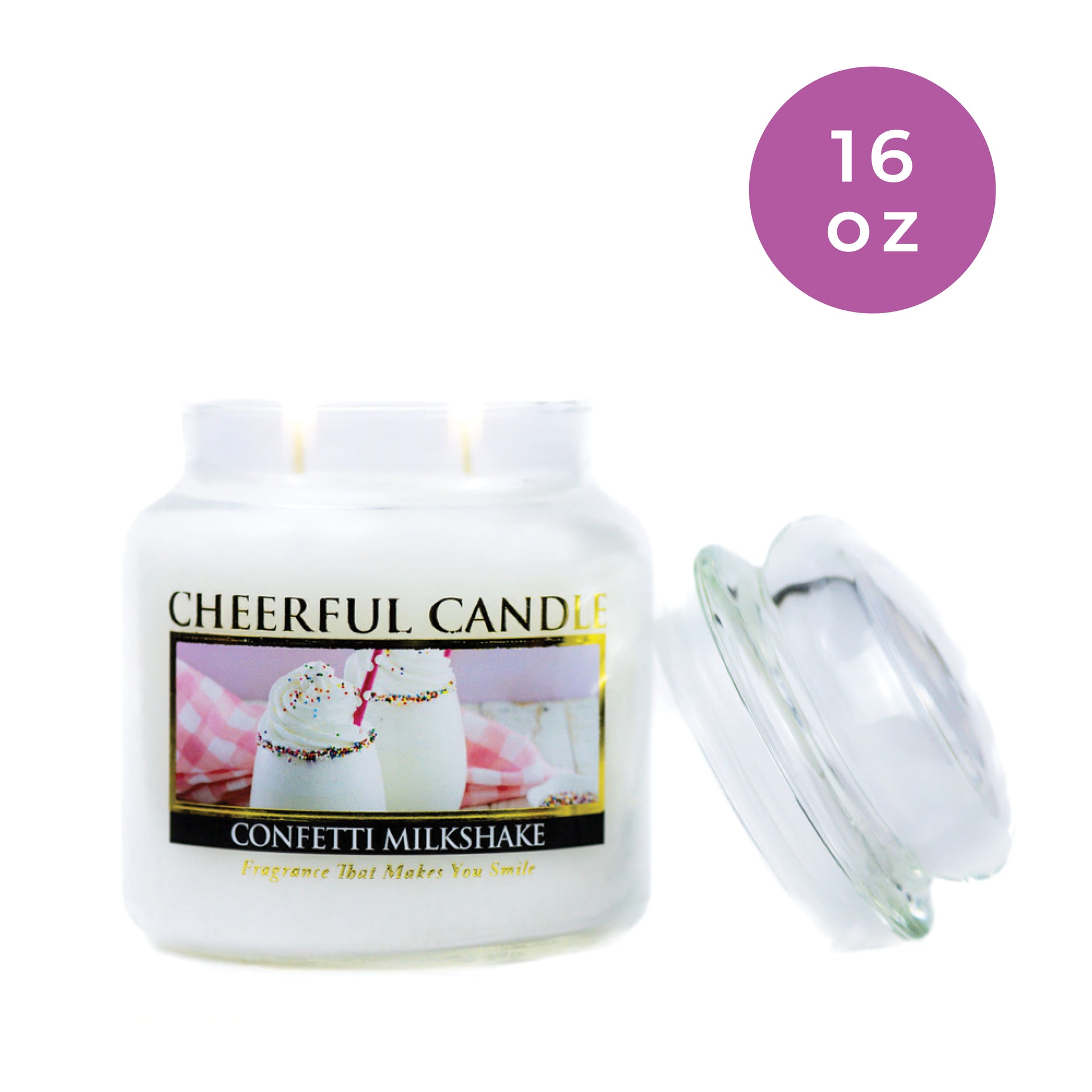 16
oz

CHEERFUL CANDLE

CONFETTI MILKSHAKE

Fragrance That Makes You Smile