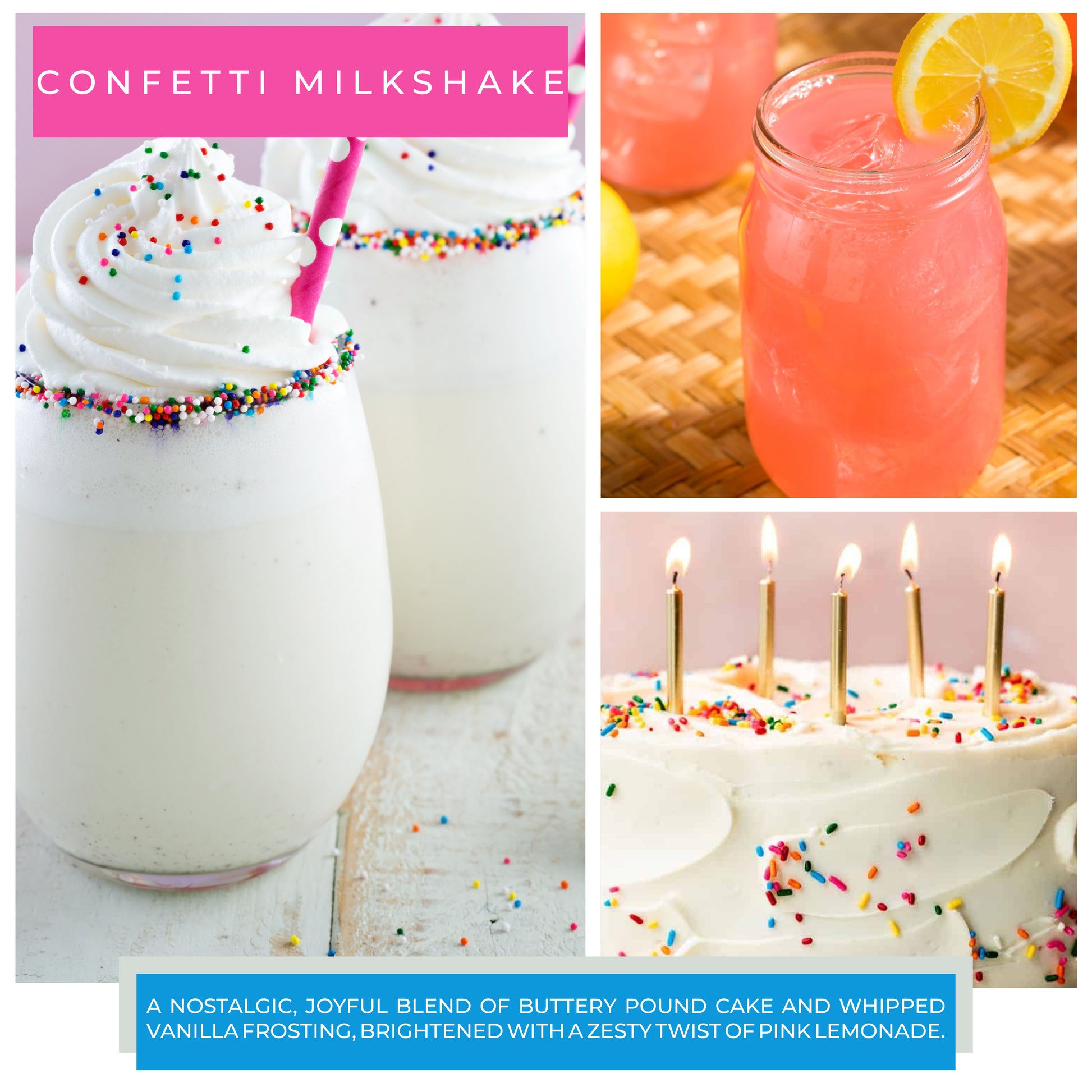 CONFETTI MILKSHAKE

A NOSTALGIC, JOYFUL BLEND OF BUTTERY POUND CAKE AND WHIPPED VANILLA FROSTING, BRIGHTENED WITH A ZESTY TWIST OF PINK LEMONADE.