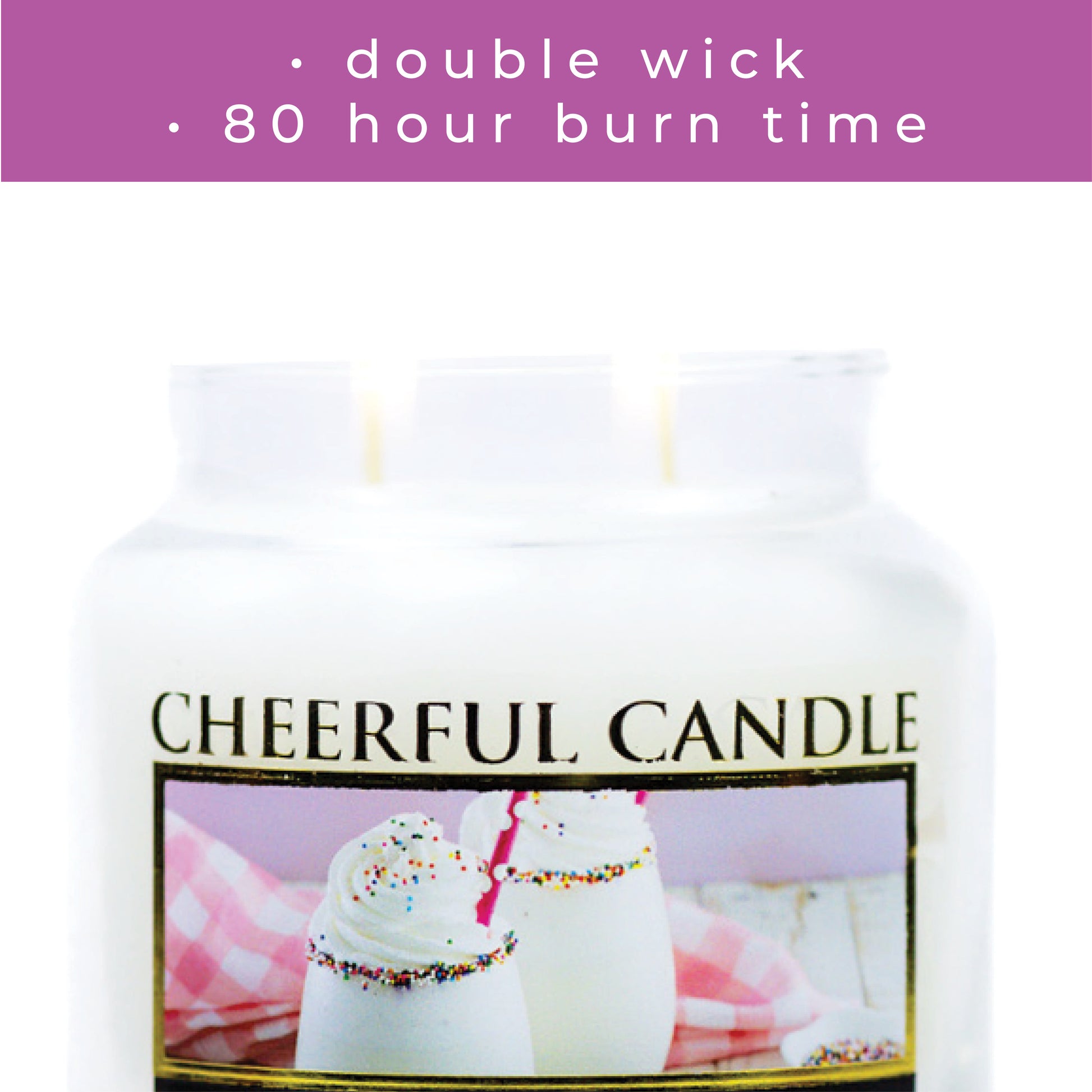 • double wick
• 80 hour burn time

CHEERFUL CANDLE