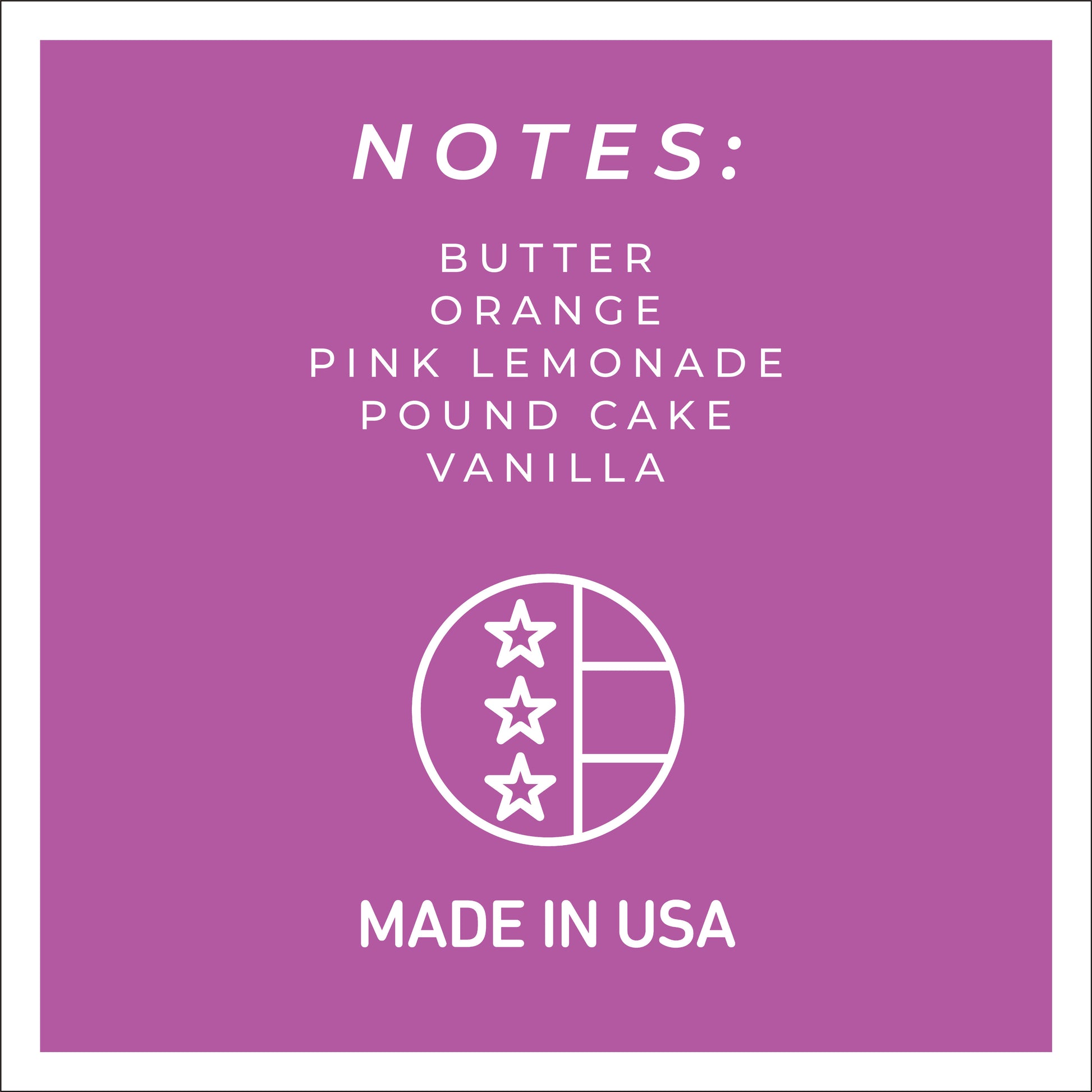 NOTES:

BUTTER
ORANGE
PINK LEMONADE
POUND CAKE
VANILLA

MADE IN USA