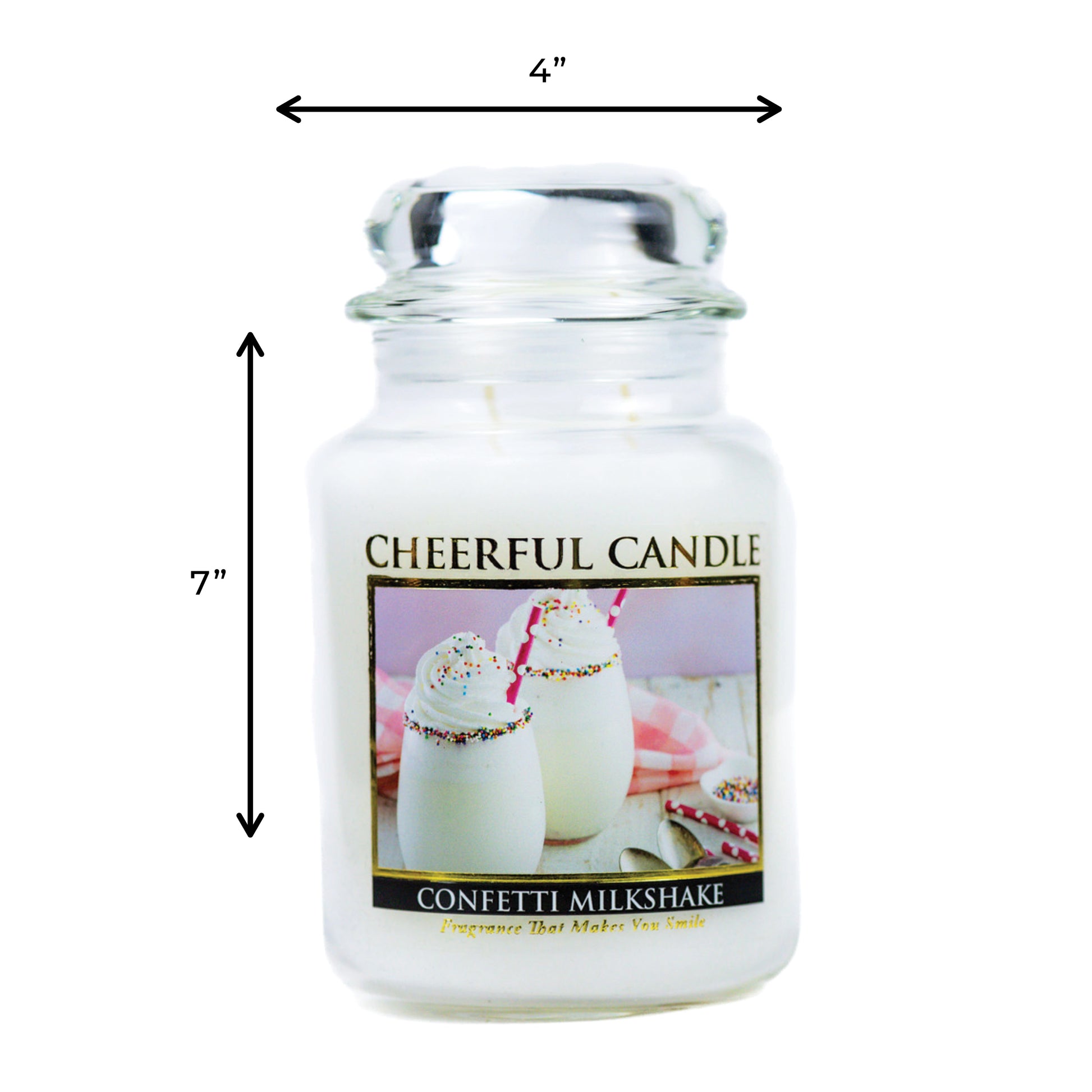 4”

7”

CHEERFUL CANDLE

CONFETTI MILKSHAKE

Fragrance That Makes You Smile