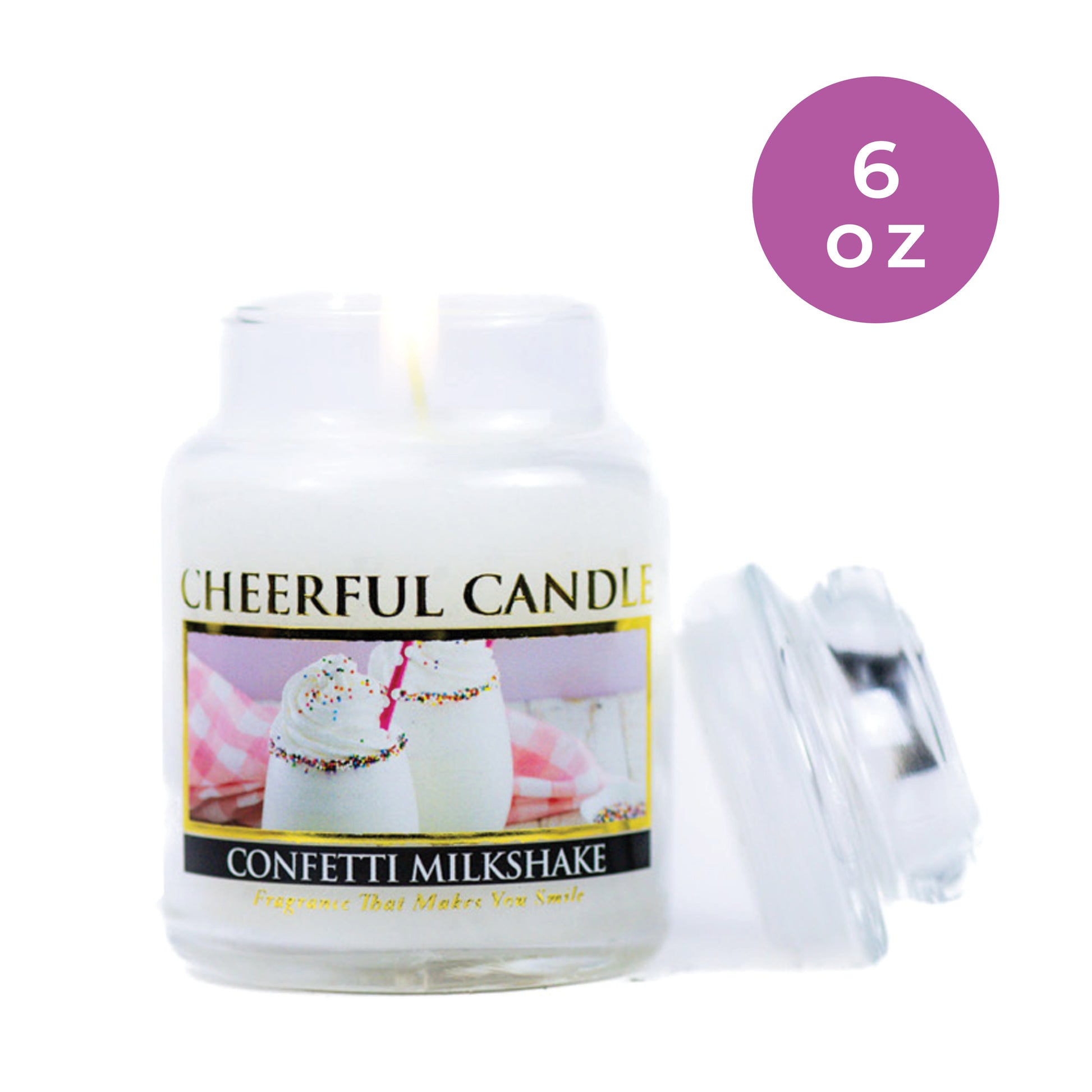 6
oz

CHEERFUL CANDLE

CONFETTI MILKSHAKE

Fragrance That Makes You Smile