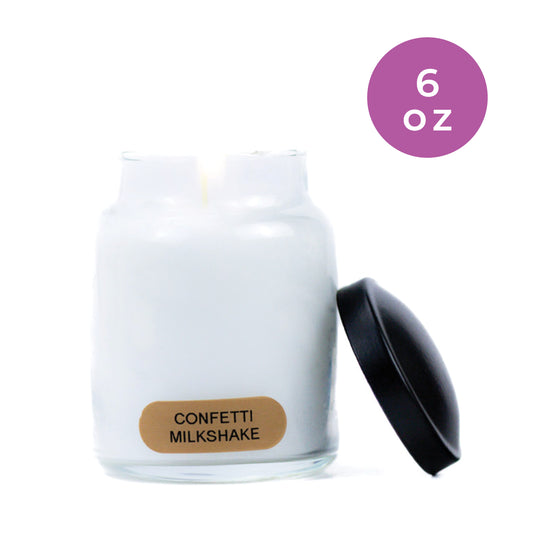 6
oz

CONFETTI
MILKSHAKE