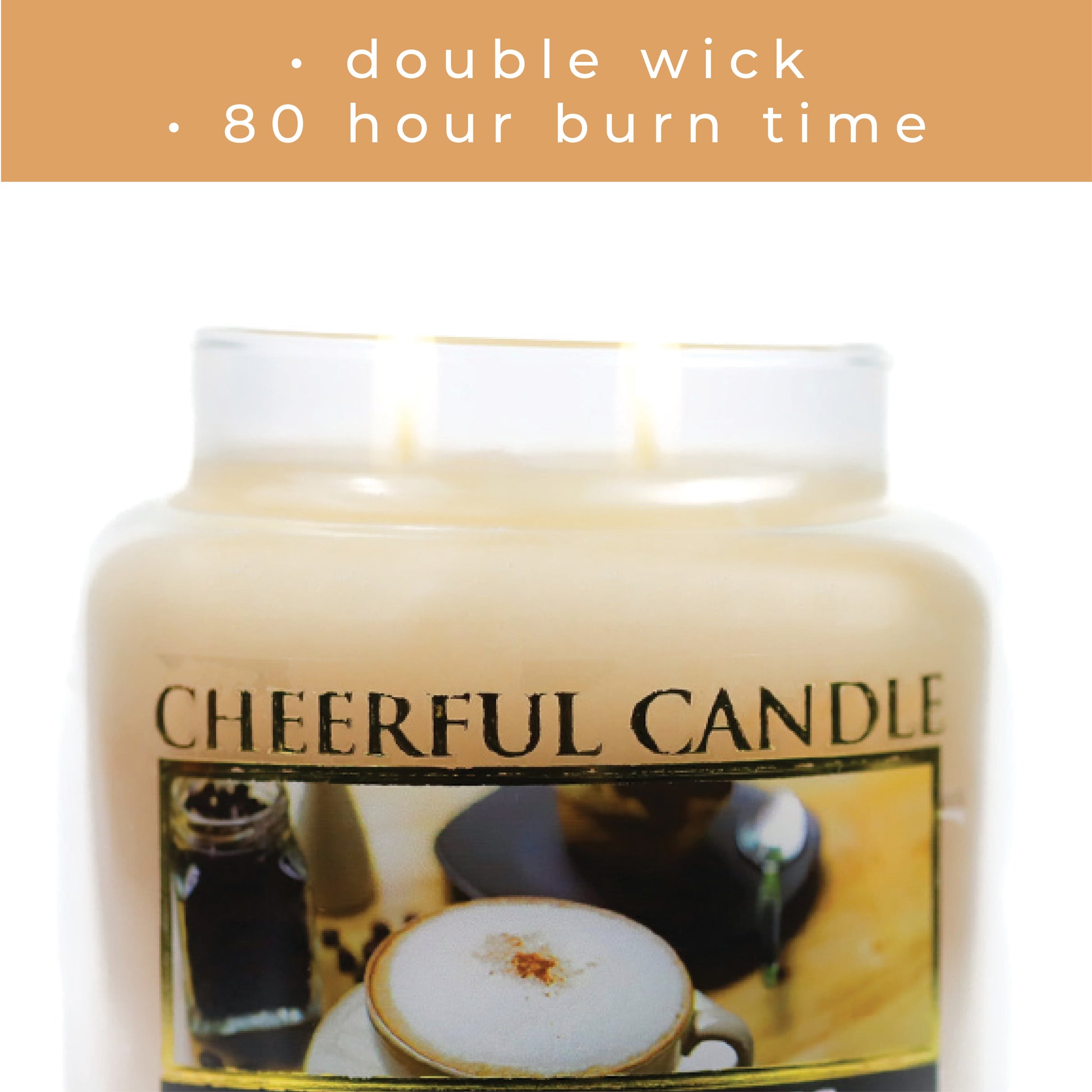 • double wick
• 80 hour burn time

CHEERFUL CANDLE