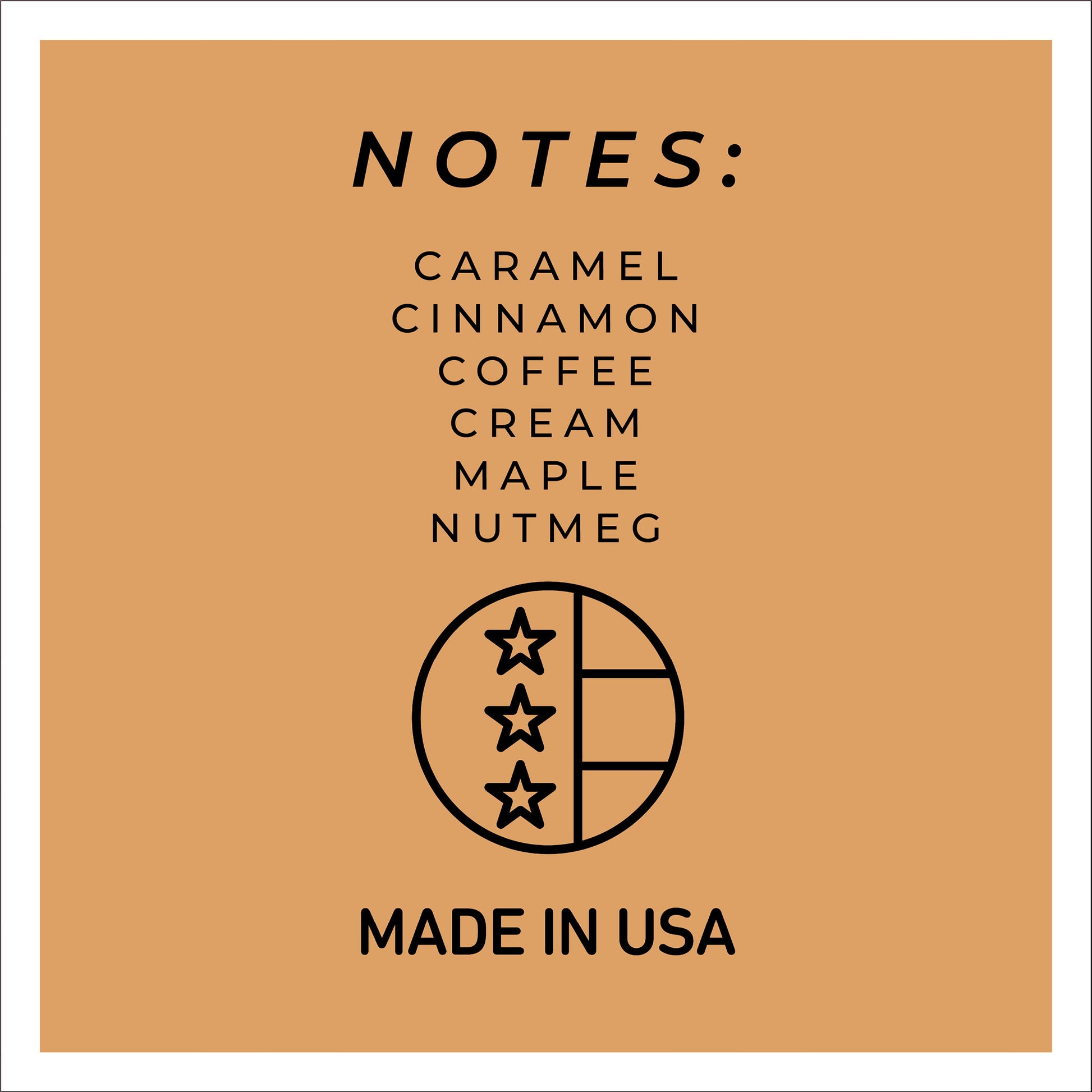 NOTES:

CARAMEL
CINNAMON
COFFEE
CREAM
MAPLE
NUTMEG

MADE IN USA