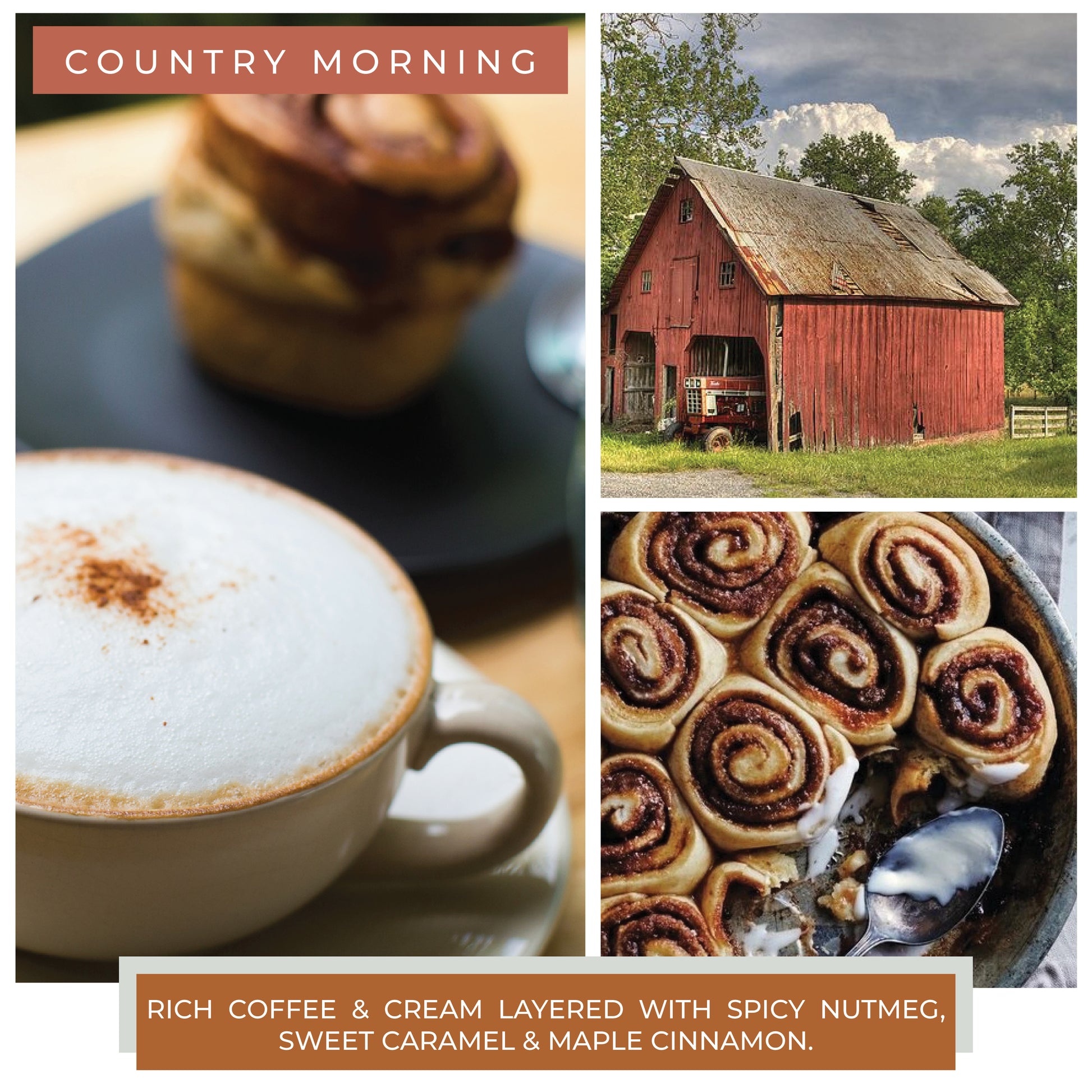 COUNTRY MORNING

RICH COFFEE & CREAM LAYERED WITH SPICY NUTMEG, SWEET CARAMEL & MAPLE CINNAMON.