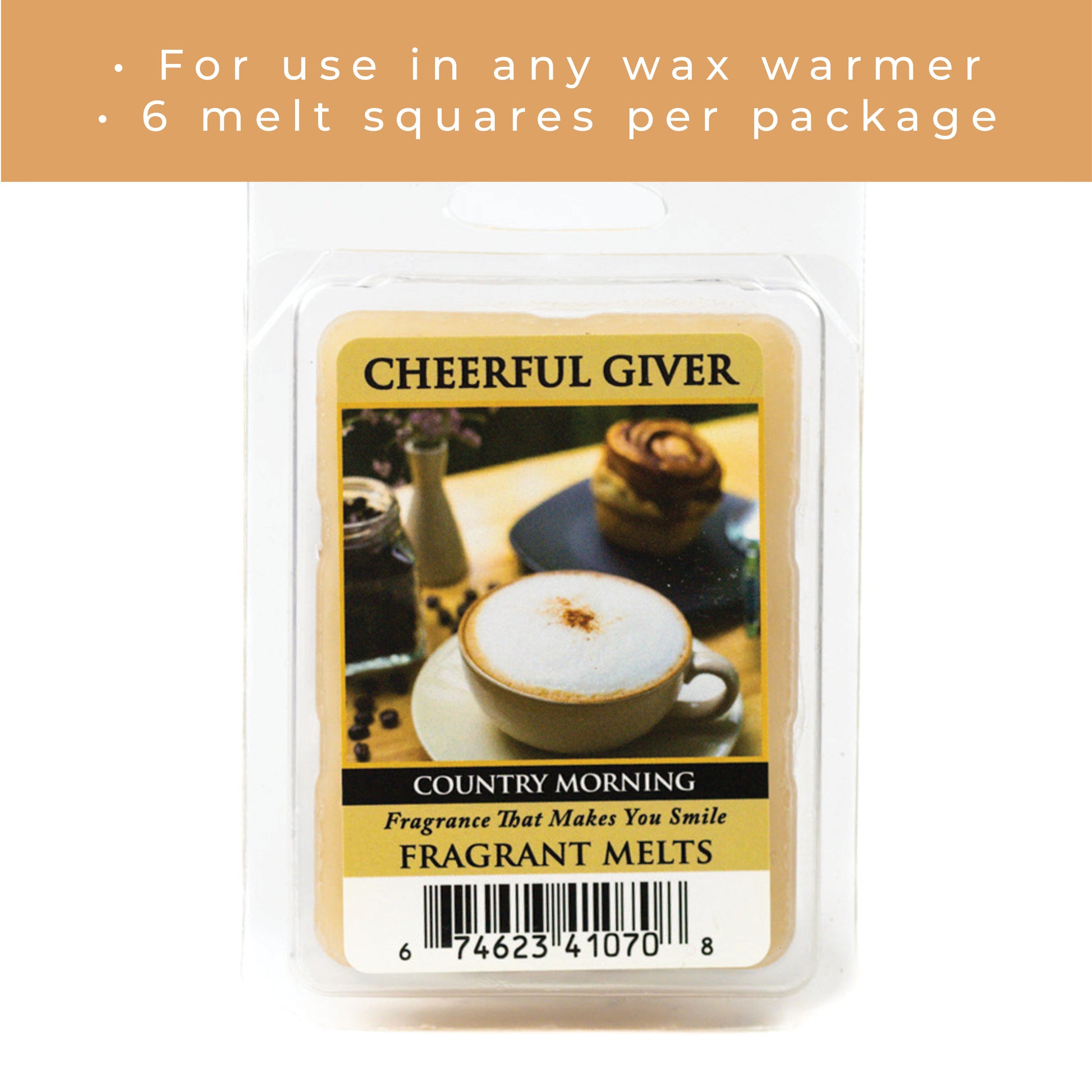 • For use in any wax warmer
• 6 melt squares per package

CHEERFUL GIVER

COUNTRY MORNING
Fragrance That Makes You Smile
FRAGRANT MELTS

6 74623 41070 8