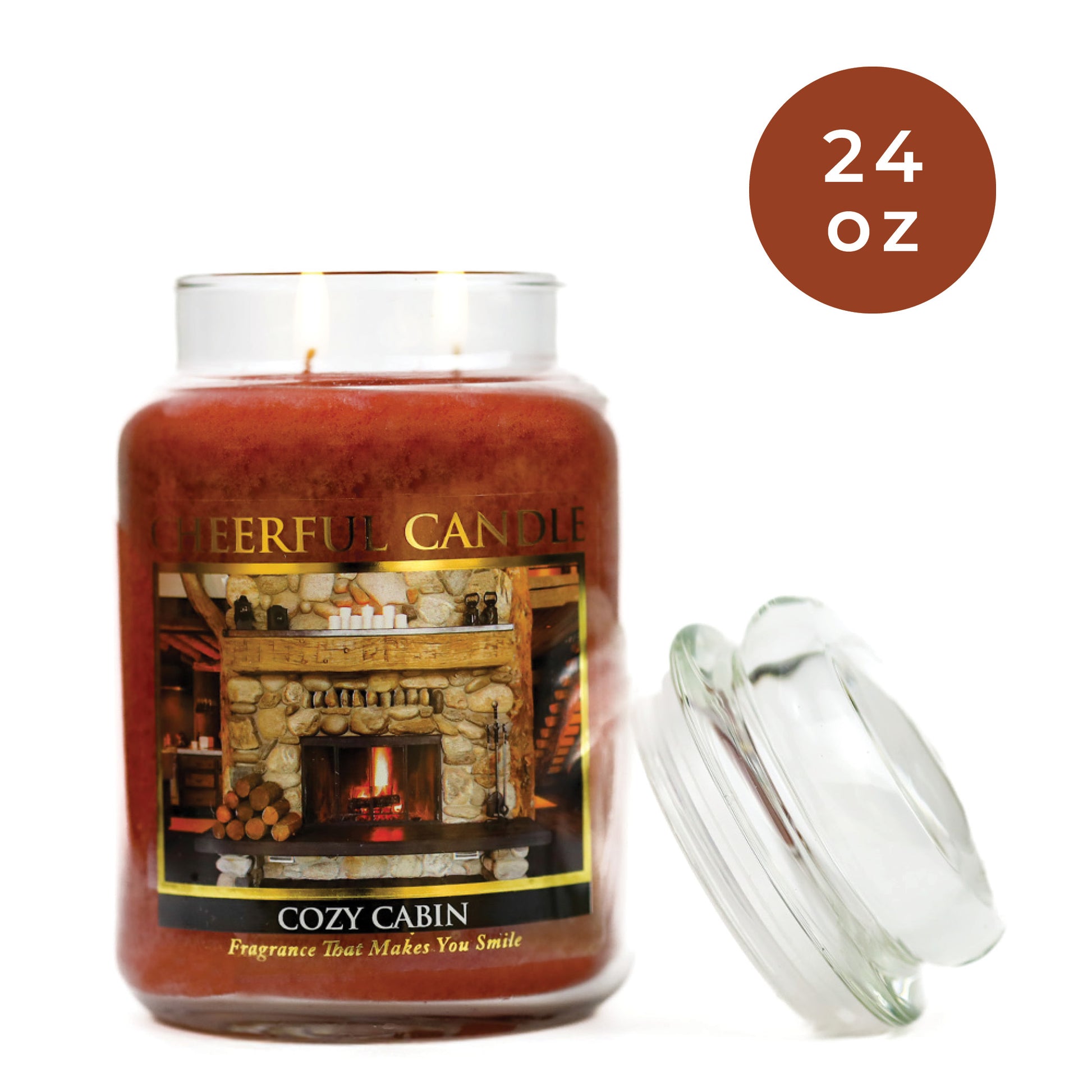 24
oz

CHEERFUL CANDLE

COZY CABIN

Fragrance That Makes You Smile