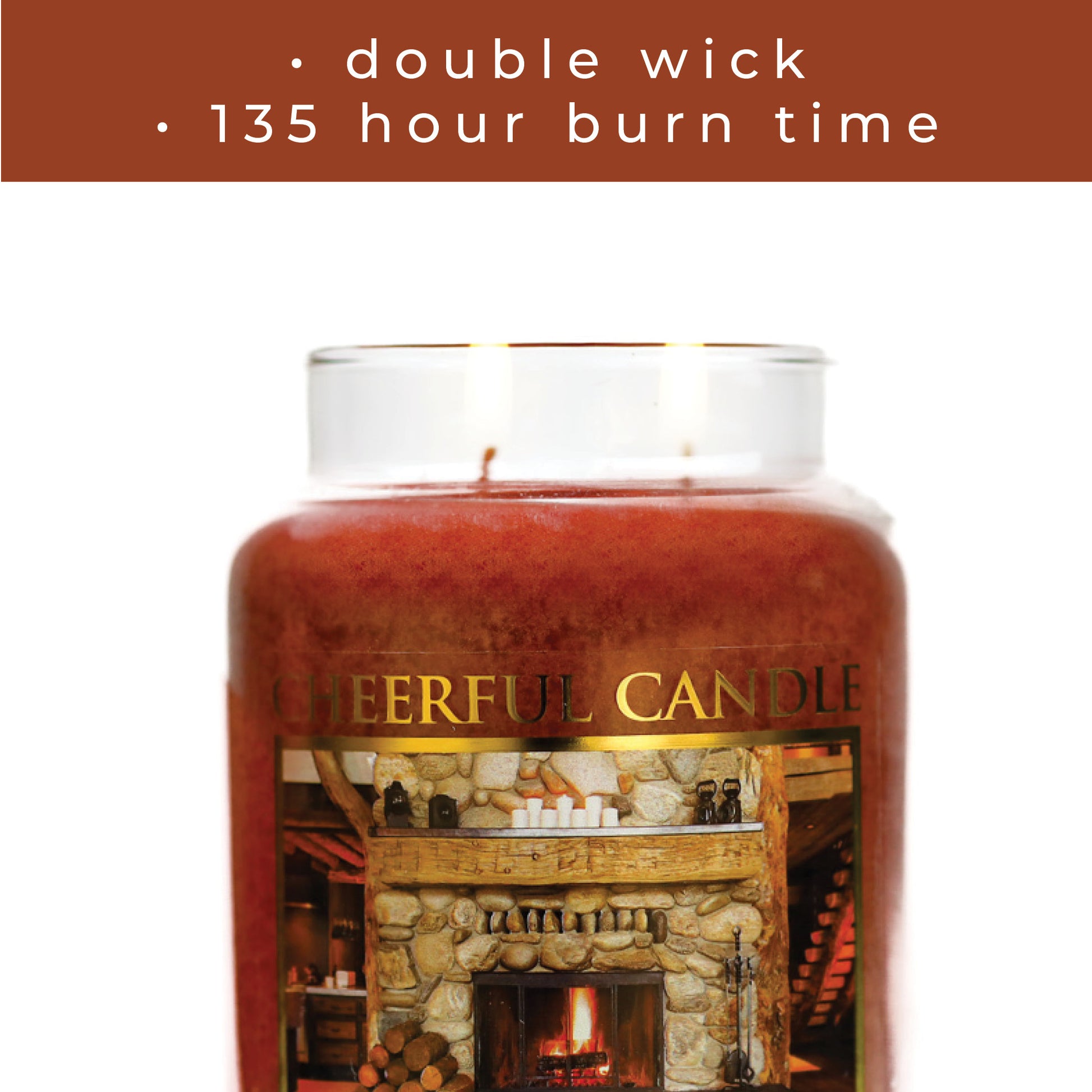 • double wick
• 135 hour burn time

CHEERFUL CANDLE