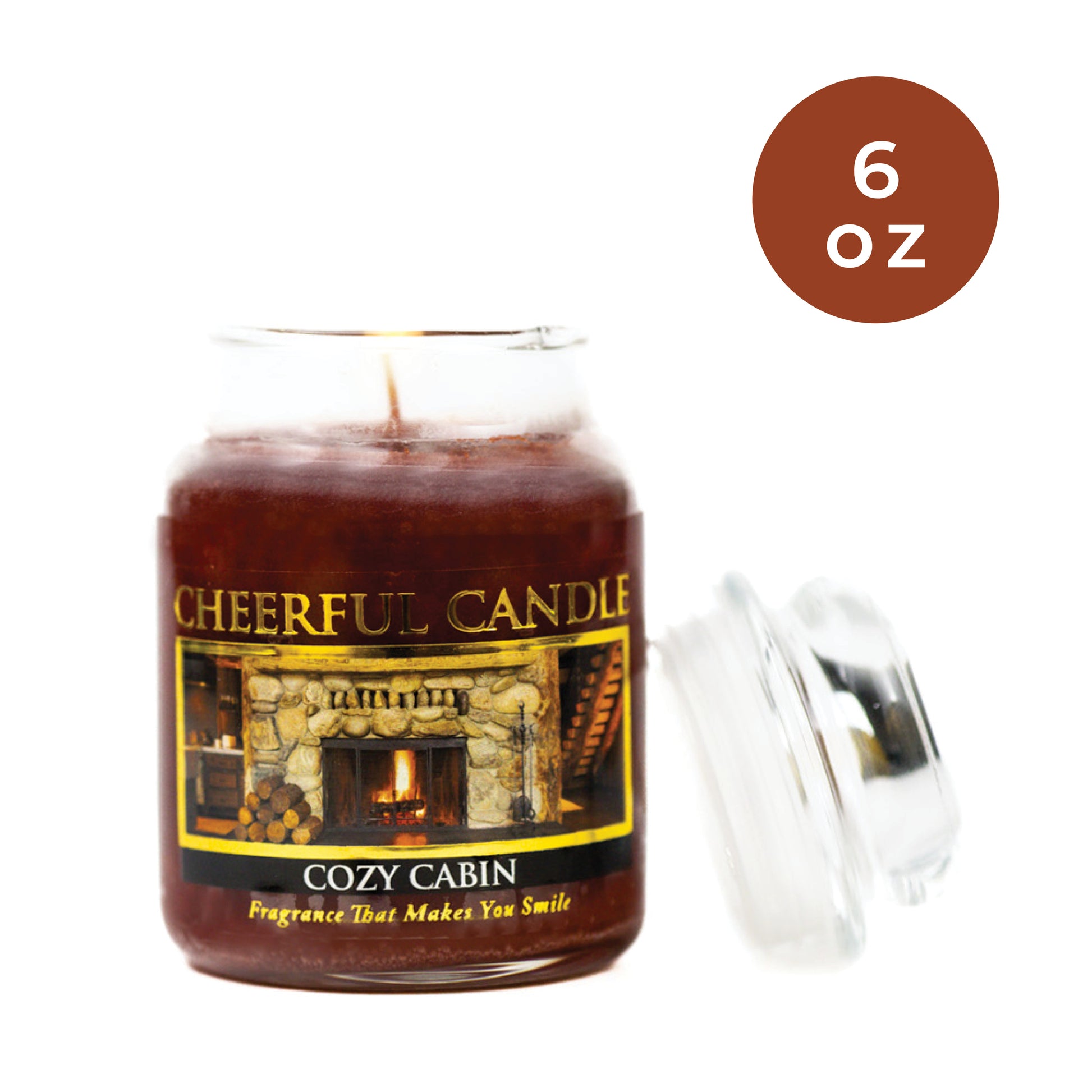 6
oz

CHEERFUL CANDLE

COZY CABIN

Fragrance That Makes You Smile