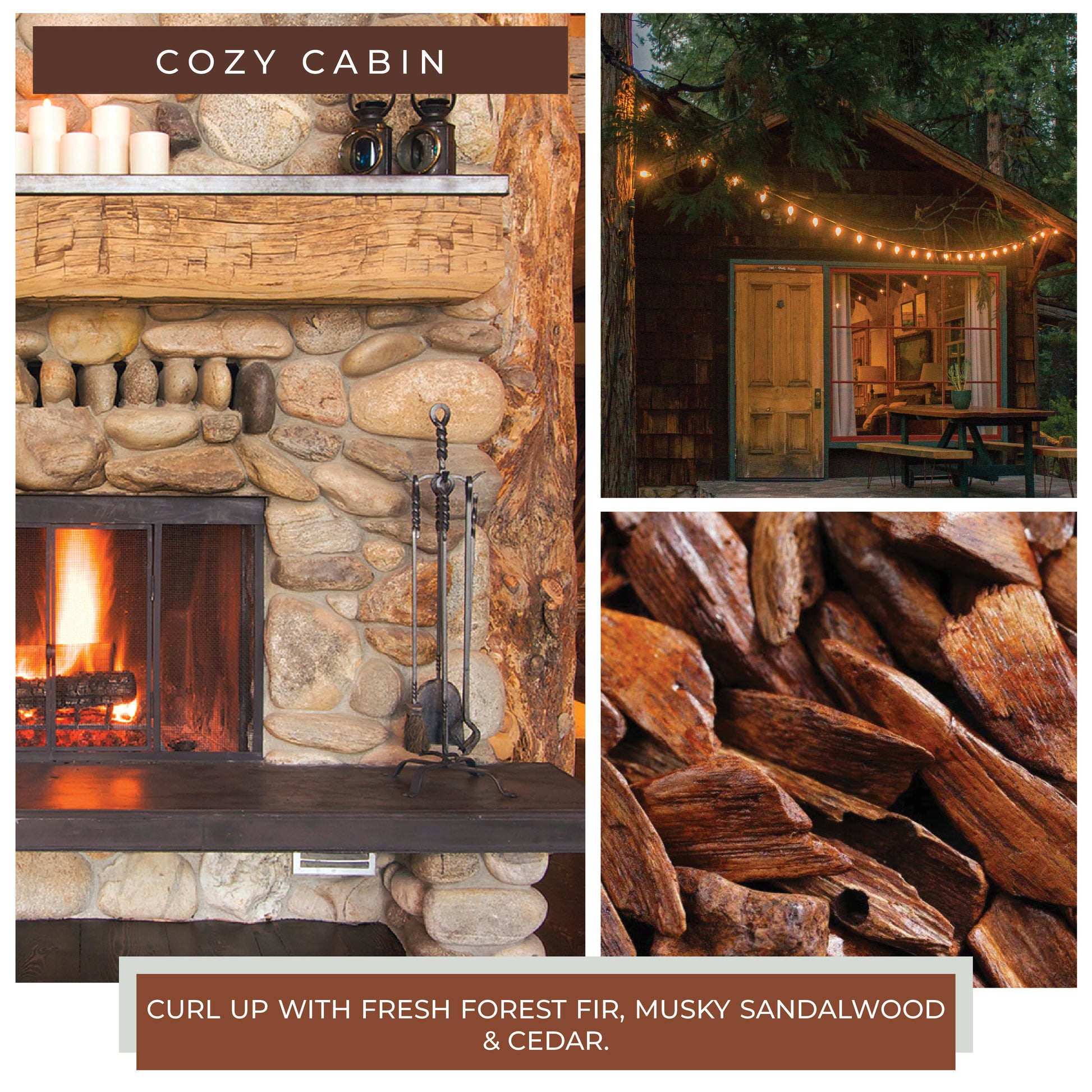 COZY CABIN

CURL UP WITH FRESH FOREST FIR, MUSKY SANDALWOOD & CEDAR.