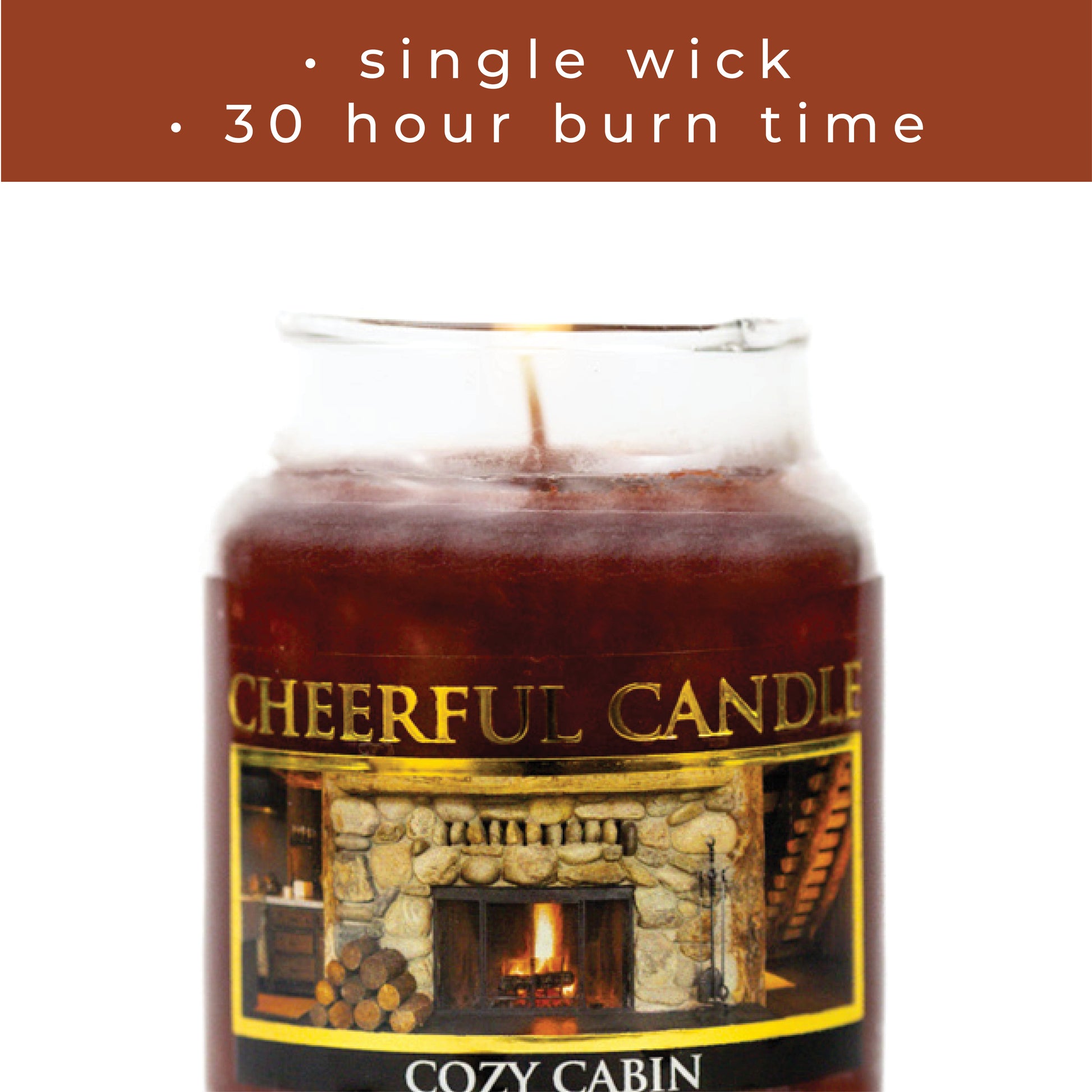 · single wick
· 30 hour burn time

CHEERFUL CANDLE

COZY CABIN