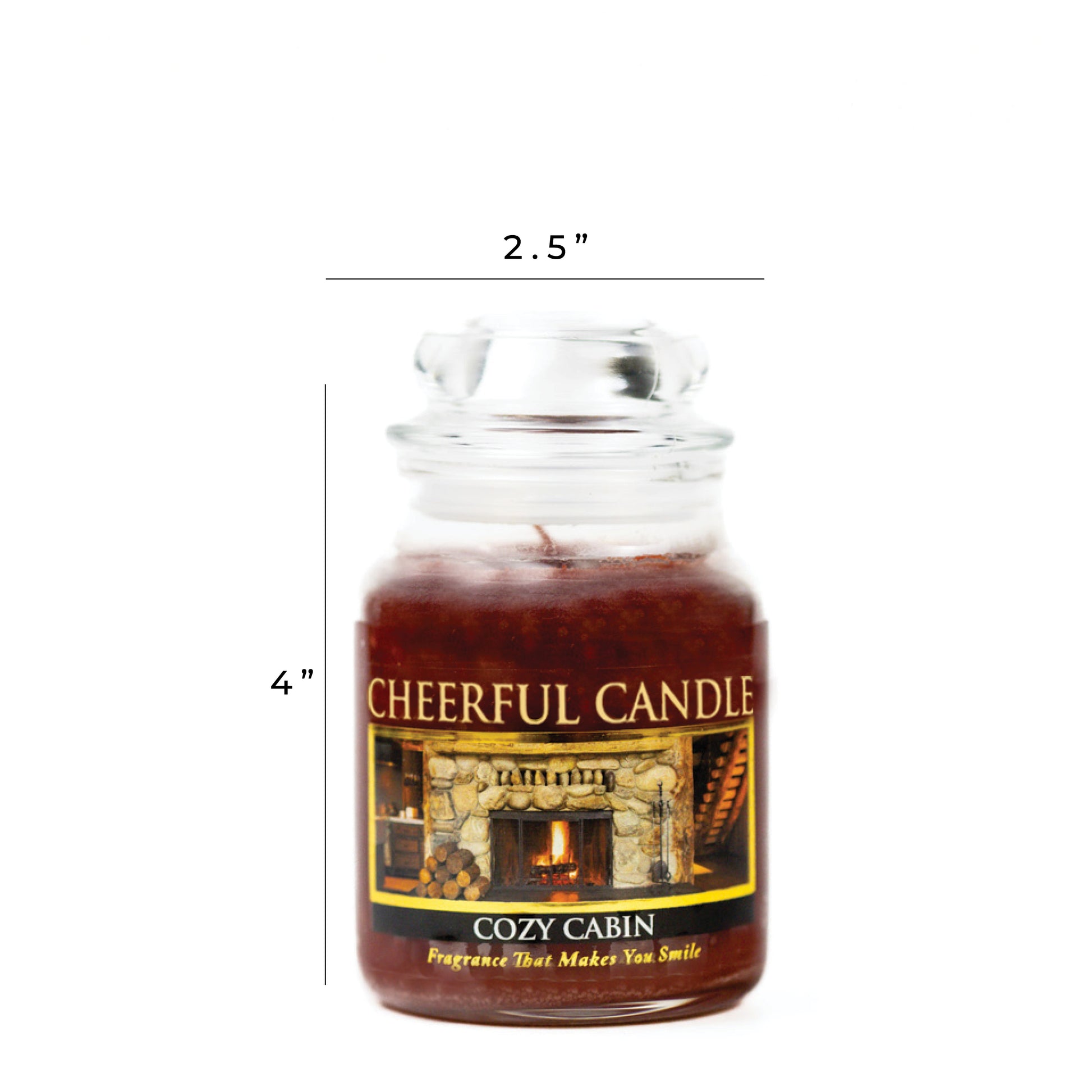 2.5"

4"

CHEERFUL CANDLE

COZY CABIN

Fragrance That Makes You Smile